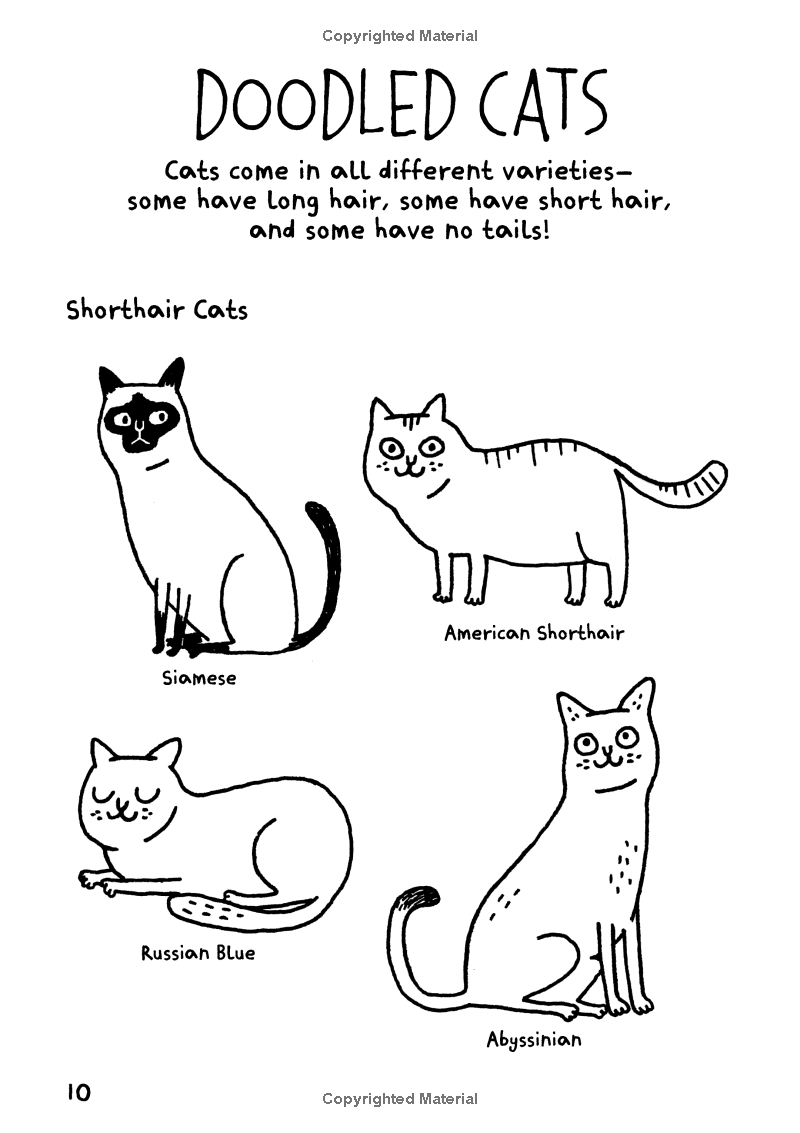 Copyrighted Material

DOODLED CATS

Cats come in all different varieties— some have long hair, some have short hair, and some have no tails!

Shorthair Cats

Siamese

American Shorthair

Russian Blue

Abyssinian

10

Copyrighted Material