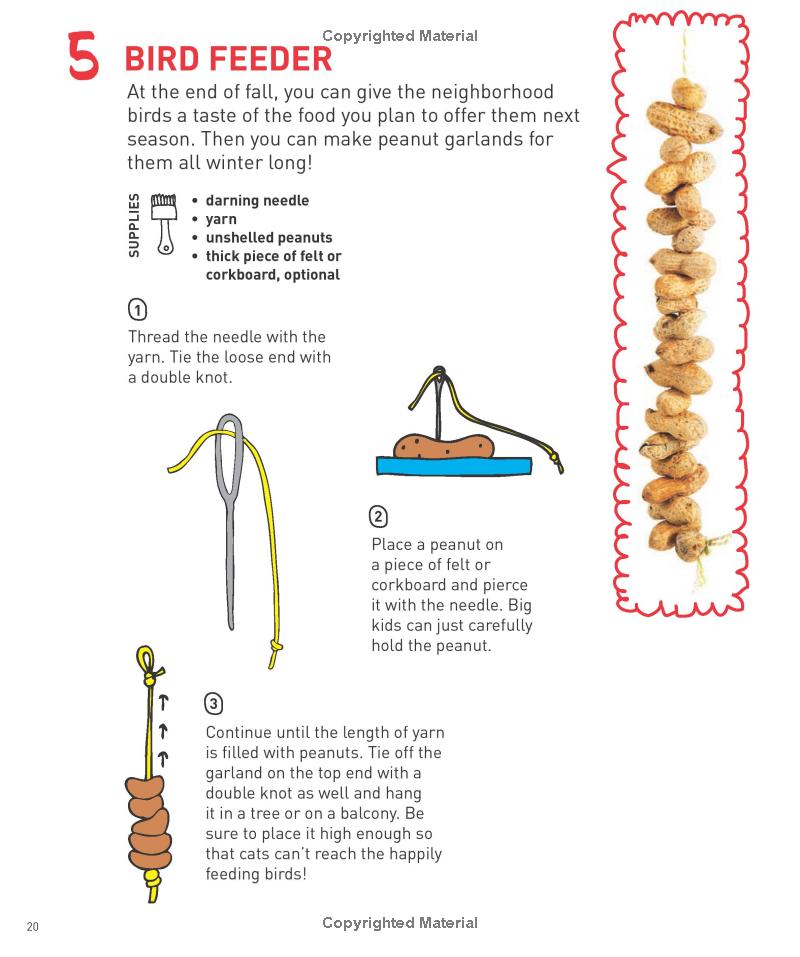 Copyrighted Material

5 BIRD FEEDER

At the end of fall, you can give the neighborhood birds a taste of the food you plan to offer them next season. Then you can make peanut garlands for them all winter long!

SUPPLIES
• darning needle
• yarn
• unshelled peanuts
• thick piece of felt or corkboard, optional

1
Thread the needle with the yarn. Tie the loose end with a double knot.

2
Place a peanut on a piece of felt or corkboard and pierce it with the needle. Big kids can just carefully hold the peanut.

3
Continue until the length of yarn is filled with peanuts. Tie off the garland on the top end with a double knot as well and hang it in a tree or on a balcony. Be sure to place it high enough so that cats can't reach the happily feeding birds!

20

Copyrighted Material