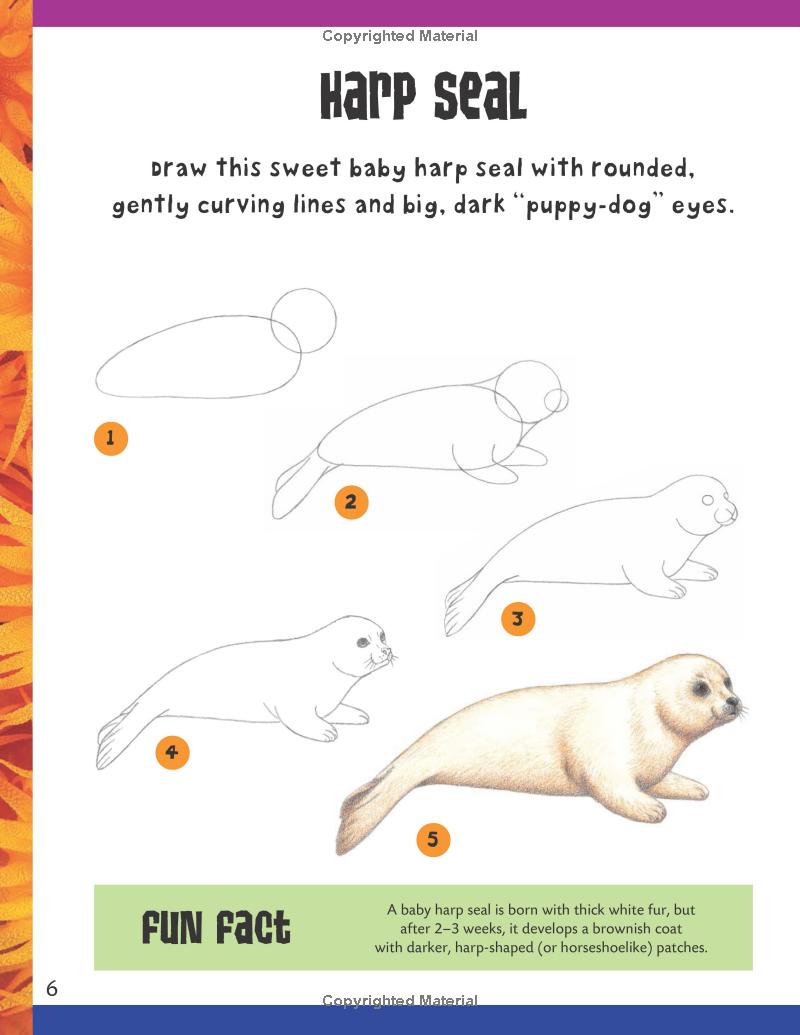 Copyrighted Material

Harp Seal

Draw this sweet baby harp seal with rounded, gently curving lines and big, dark "puppy-dog" eyes.

1

2

3

4

5

Fun Fact

A baby harp seal is born with thick white fur, but after 2–3 weeks, it develops a brownish coat with darker, harp-shaped (or horseshoelike) patches.

6

Copyrighted Material