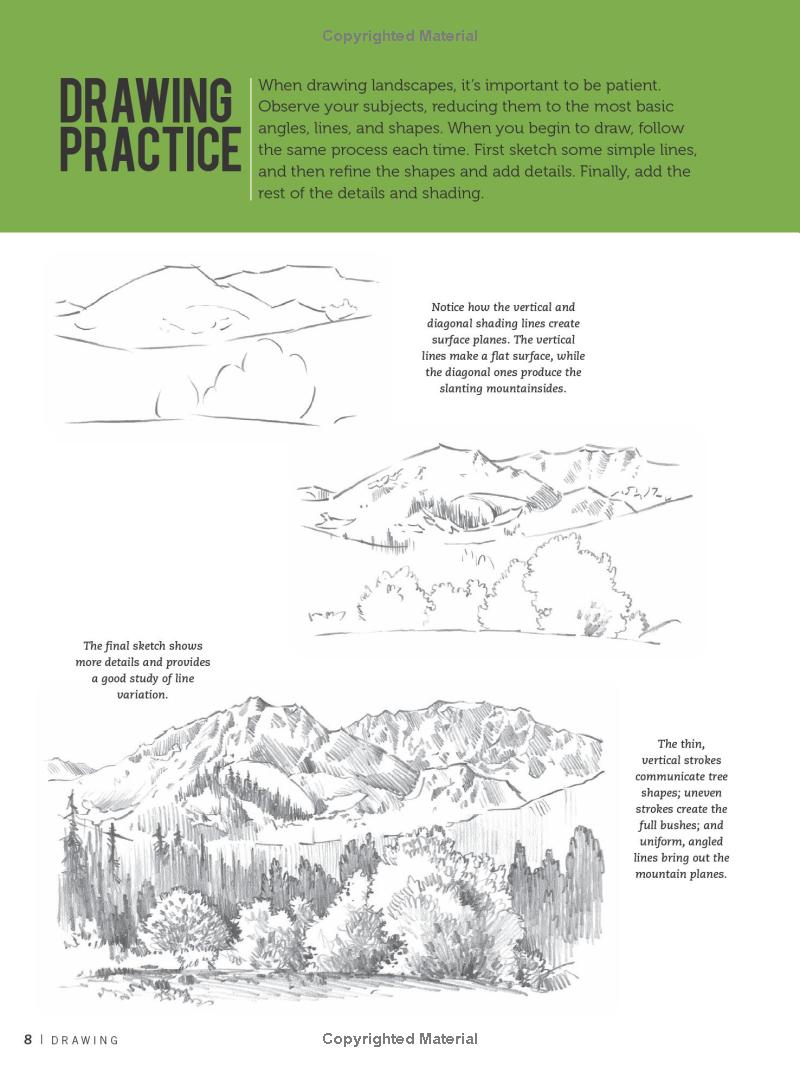 Copyrighted Material

DRAWING PRACTICE

When drawing landscapes, it's important to be patient. Observe your subjects, reducing them to the most basic angles, lines, and shapes. When you begin to draw, follow the same process each time. First sketch some simple lines, and then refine the shapes and add details. Finally, add the rest of the details and shading.

Notice how the vertical and diagonal shading lines create surface planes. The vertical lines make a flat surface, while the diagonal ones produce the slanting mountainsides.

The final sketch shows more details and provides a good study of line variation.

The thin, vertical strokes communicate tree shapes; uneven strokes create the full bushes; and uniform, angled lines bring out the mountain planes.

8 | DRAWING

Copyrighted Material