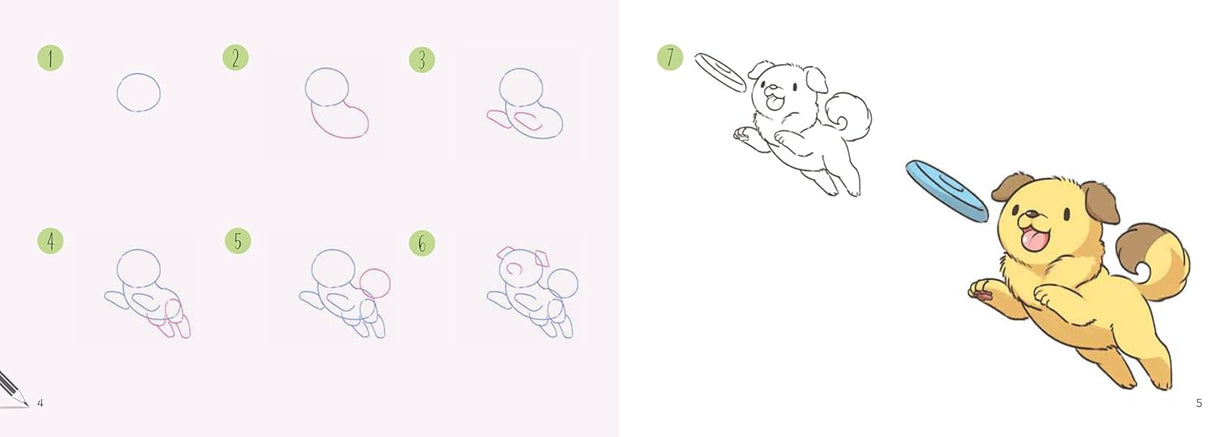 1

2

3

4

5

6

4

7

5