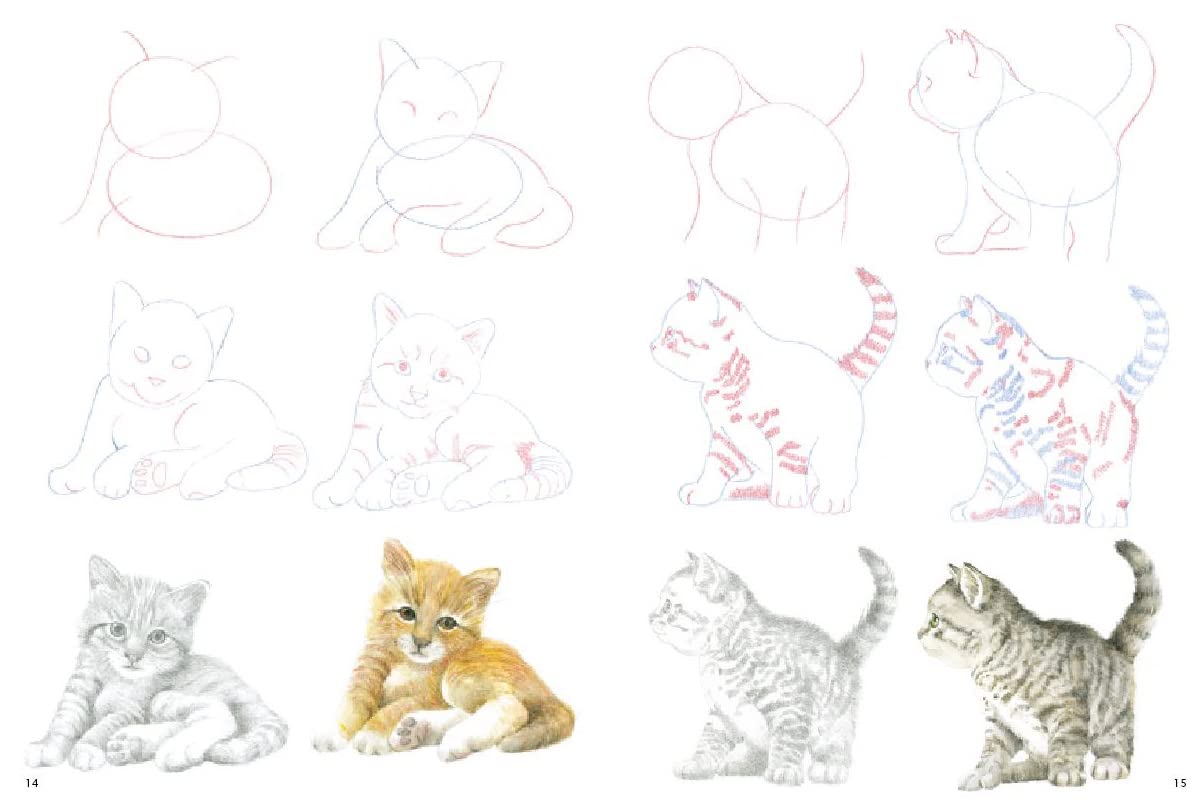 14

15