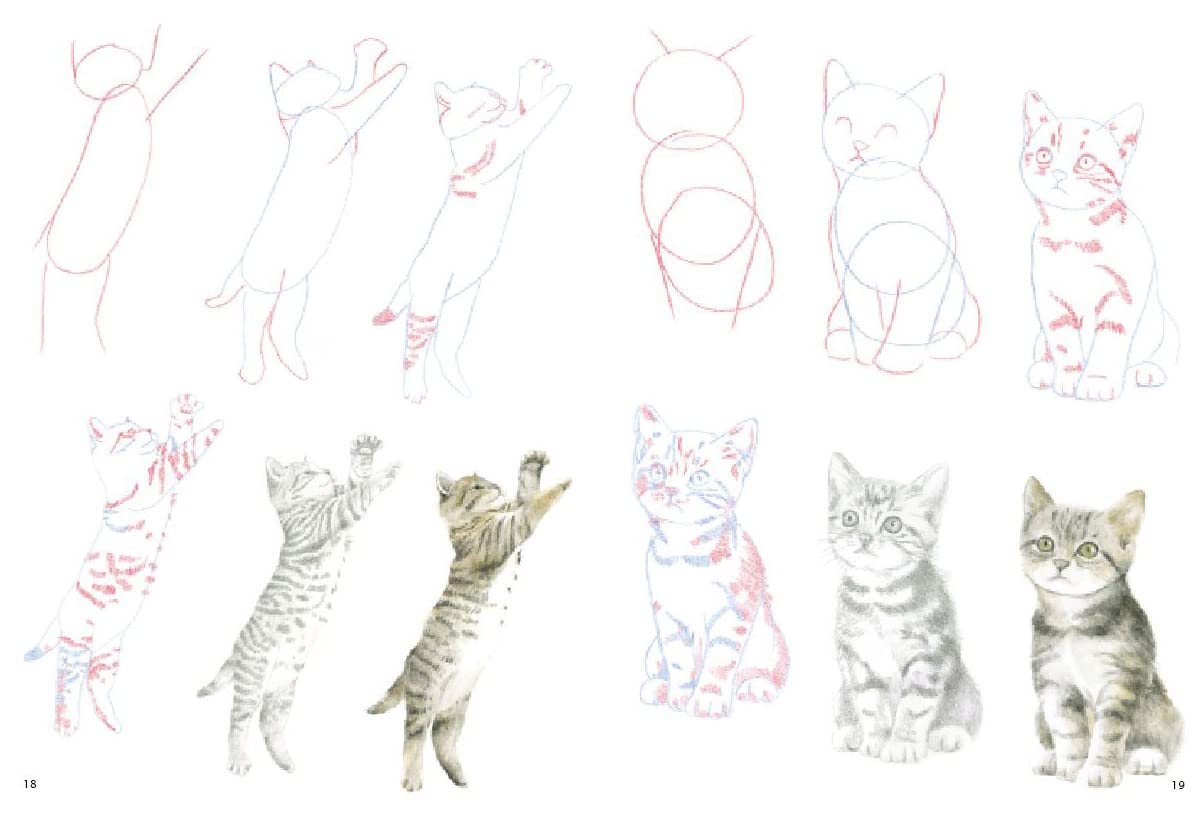 18

19