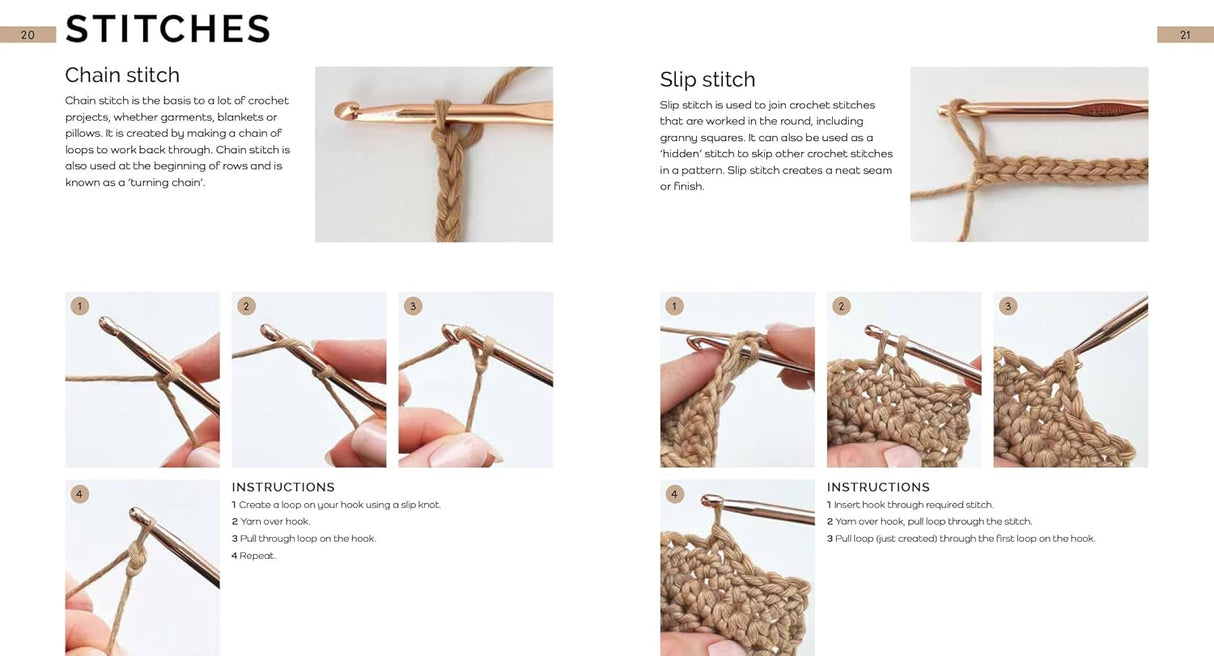 20

STITCHES

Chain stitch

Chain stitch is the basis to a lot of crochet projects, whether garments, blankets or pillows. It is created by making a chain of loops to work back through. Chain stitch is also used at the beginning of rows and is known as a 'turning chain'.

1

2

3

4

INSTRUCTIONS

1 Create a loop on your hook using a slip knot.
2 Yarn over hook.
3 Pull through loop on the hook.
4 Repeat.

21

Slip stitch

Slip stitch is used to join crochet stitches that are worked in the round, including granny squares. It can also be used as a 'hidden' stitch to skip other crochet stitches in a pattern. Slip stitch creates a neat seam or finish.

1

2

3

4

INSTRUCTIONS

1 Insert hook through required stitch.
2 Yarn over hook, pull loop through the stitch.
3 Pull loop (just created) through the first loop on the hook.