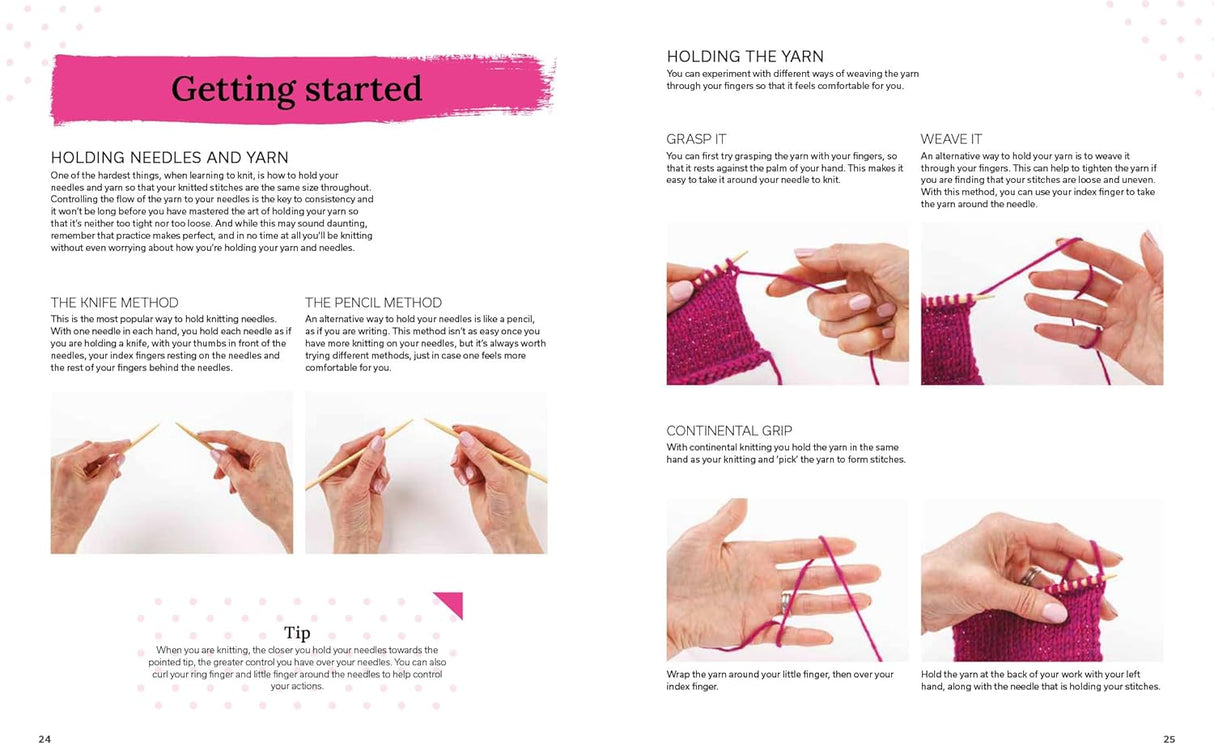 Getting started

HOLDING NEEDLES AND YARN

One of the hardest things, when learning to knit, is how to hold your needles and yarn so that your knitted stitches are the same size throughout. Controlling the flow of the yarn to your needles is the key to consistency and it won't be long before you have mastered the art of holding your yarn so that it's neither too tight nor too loose. And while this may sound daunting, remember that practice makes perfect, and in no time at all you'll be knitting without even worrying about how you're holding your yarn and needles.

THE KNIFE METHOD

This is the most popular way to hold knitting needles. With one needle in each hand, you hold each needle as if you are holding a knife, with your thumbs in front of the needles, your index fingers resting on the needles and the rest of your fingers behind the needles.

THE PENCIL METHOD

An alternative way to hold your needles is like a pencil, as if you are writing. This method isn't as easy once you have more knitting on your needles, but it's always worth trying different methods, just in case one feels more comfortable for you.

Tip

When you are knitting, the closer you hold your needles towards the pointed tip, the greater control you have over your needles. You can also curl your ring finger and little finger around the needles to help control your actions.

24

HOLDING THE YARN

You can experiment with different ways of weaving the yarn through your fingers so that it feels comfortable for you.

GRASP IT

You can first try grasping the yarn with your fingers, so that it rests against the palm of your hand. This makes it easy to take it around your needle to knit.

WEAVE IT

An alternative way to hold your yarn is to weave it through your fingers. This can help to tighten the yarn if you are finding that your stitches are loose and uneven. With this method, you can use your index finger to take the yarn around the needle.

CONTINENTAL GRIP

With continental knitting you hold the yarn in the same hand as your knitting and 'pick' the yarn to form stitches.

Wrap the yarn around your little finger, then over your index finger.

Hold the yarn at the back of your work with your left hand, along with the needle that is holding your stitches.

25