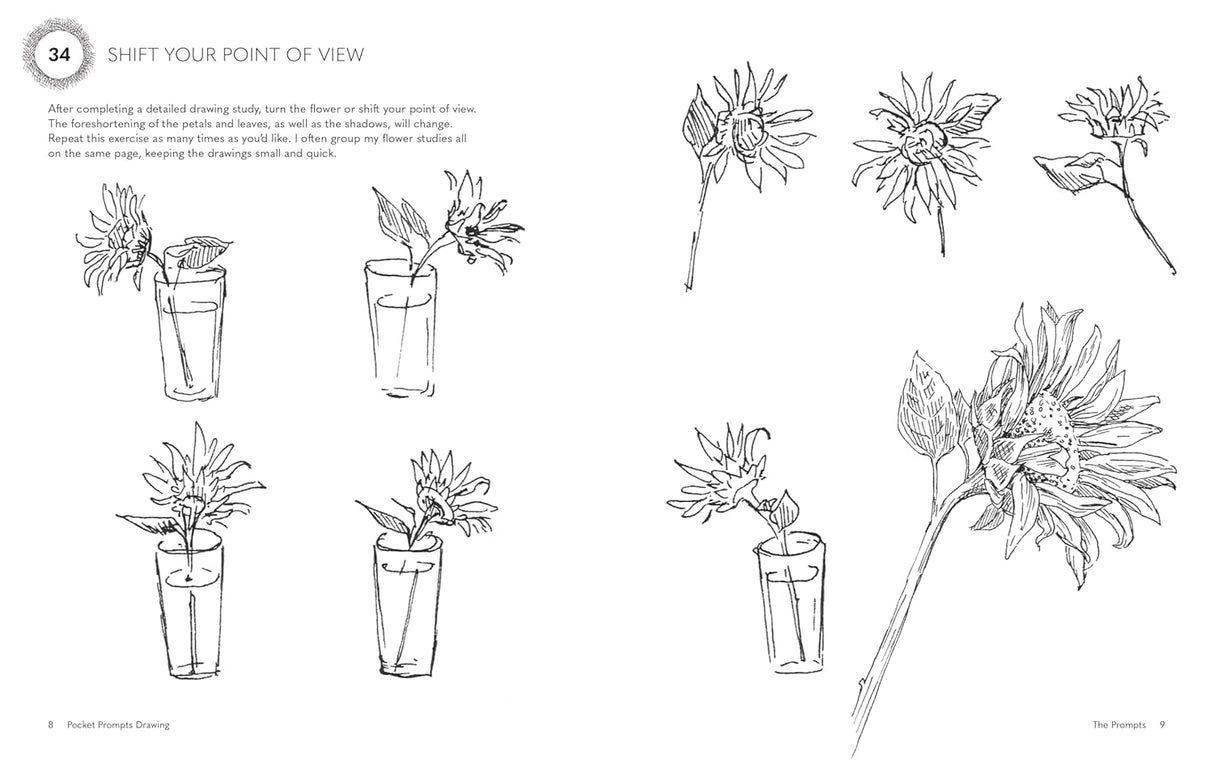 34 SHIFT YOUR POINT OF VIEW

After completing a detailed drawing study, turn the flower or shift your point of view. The foreshortening of the petals and leaves, as well as the shadows, will change. Repeat this exercise as many times as you'd like. I often group my flower studies all on the same page, keeping the drawings small and quick.

8 Pocket Prompts Drawing

The Prompts 9