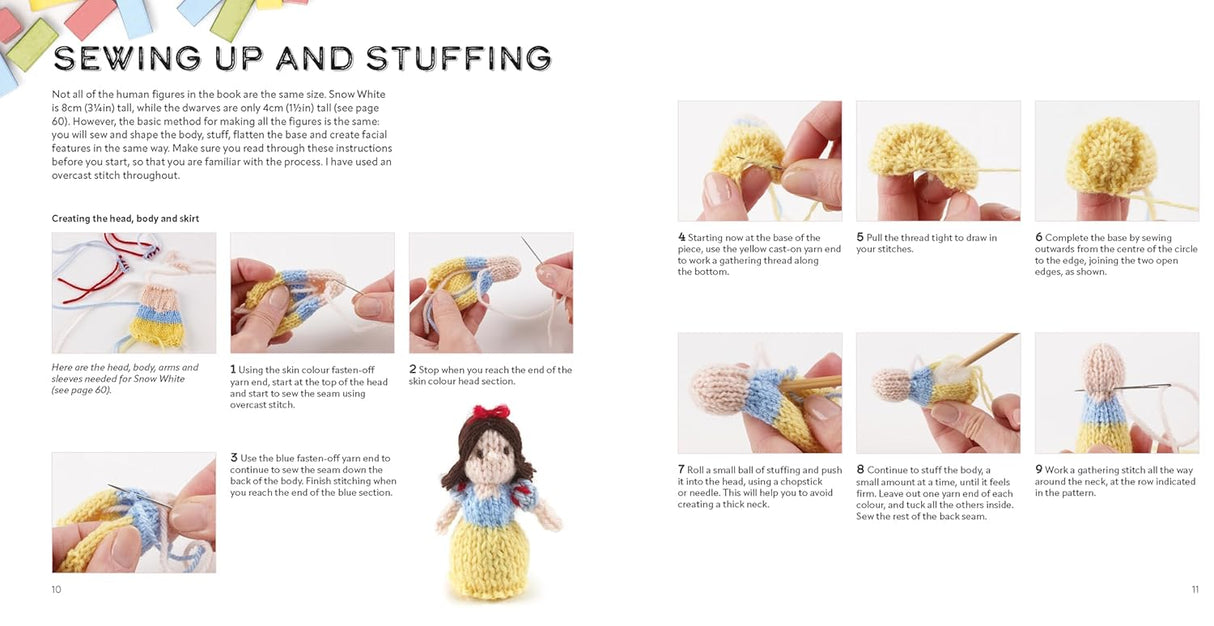 SEWING UP AND STUFFING

Not all of the human figures in the book are the same size. Snow White is 8cm (3¼in) tall, while the dwarves are only 4cm (1½in) tall (see page 60). However, the basic method for making all the figures is the same: you will sew and shape the body, stuff, flatten the base and create facial features in the same way. Make sure you read through these instructions before you start, so that you are familiar with the process. I have used an overcast stitch throughout.

Creating the head, body and skirt

Here are the head, body, arms and sleeves needed for Snow White (see page 60).

1 Using the skin colour fasten-off yarn end, start at the top of the head and start to sew the seam using overcast stitch.

2 Stop when you reach the end of the skin colour head section.

3 Use the blue fasten-off yarn end to continue to sew the seam down the back of the body. Finish stitching when you reach the end of the blue section.

10

4 Starting now at the base of the piece, use the yellow cast-on yarn end to work a gathering thread along the bottom.

5 Pull the thread tight to draw in your stitches.

6 Complete the base by sewing outwards from the centre of the circle to the edge, joining the two open edges, as shown.

7 Roll a small ball of stuffing and push it into the head, using a chopstick or needle. This will help you to avoid creating a thick neck.

8 Continue to stuff the body, a small amount at a time, until it feels firm. Leave out one yarn end of each colour, and tuck all the others inside. Sew the rest of the back seam.

9 Work a gathering stitch all the way around the neck, at the row indicated in the pattern.

11