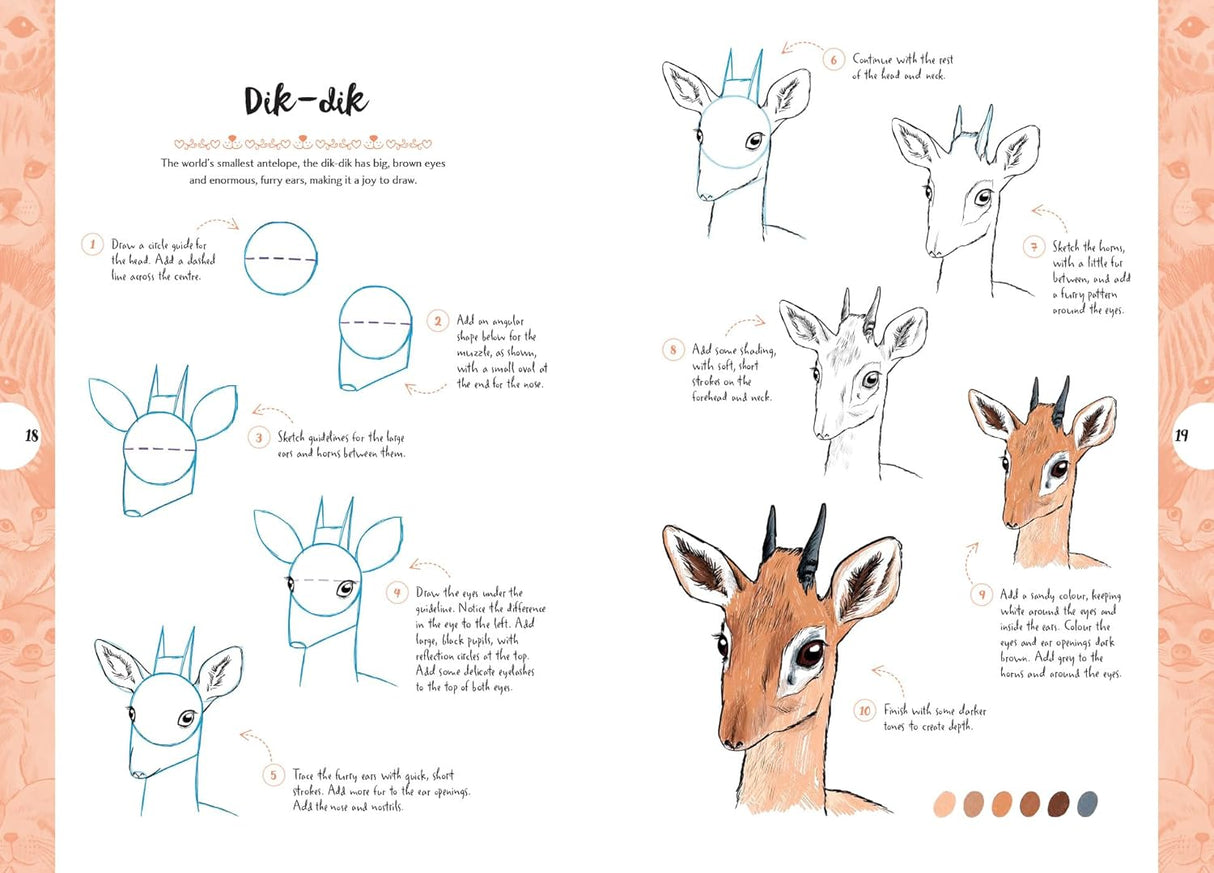 Dik-dik

The world's smallest antelope, the dik-dik has big, brown eyes and enormous, furry ears, making it a joy to draw.

1 Draw a circle guide for the head. Add a dashed line across the centre.

2 Add an angular shape below for the muzzle, as shown, with a small oval at the end for the nose.

3 Sketch guidelines for the large ears and horns between them.

4 Draw the eyes under the guideline. Notice the difference in the eye to the left. Add large, black pupils, with reflection circles at the top. Add some delicate eyelashes to the top of both eyes.

5 Trace the furry ears with quick, short strokes. Add more fur to the ear openings. Add the nose and nostrils.

18

6 Continue with the rest of the head and neck.

7 Sketch the horns, with a little fur between, and add a furry pattern around the eyes.

8 Add some shading, with soft, short strokes on the forehead and neck.

9 Add a sandy colour, keeping white around the eyes and inside the ears. Colour the eyes and ear openings dark brown. Add grey to the horns and around the eyes.

10 Finish with some darker tones to create depth.

19