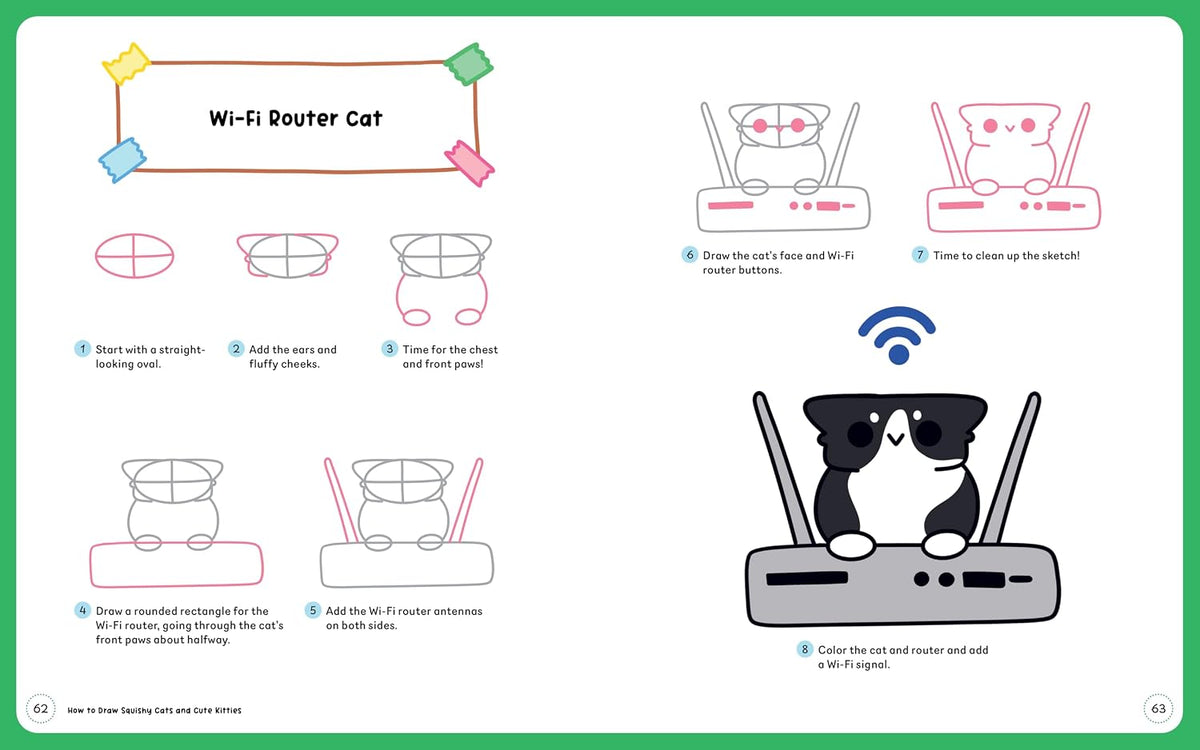 Wi-Fi Router Cat

1 Start with a straight-looking oval.

2 Add the ears and fluffy cheeks.

3 Time for the chest and front paws!

4 Draw a rounded rectangle for the Wi-Fi router, going through the cat's front paws about halfway.

5 Add the Wi-Fi router antennas on both sides.

62 How to Draw Squishy Cats and Cute Kitties

6 Draw the cat's face and Wi-Fi router buttons.

7 Time to clean up the sketch!

8 Color the cat and router and add a Wi-Fi signal.

63