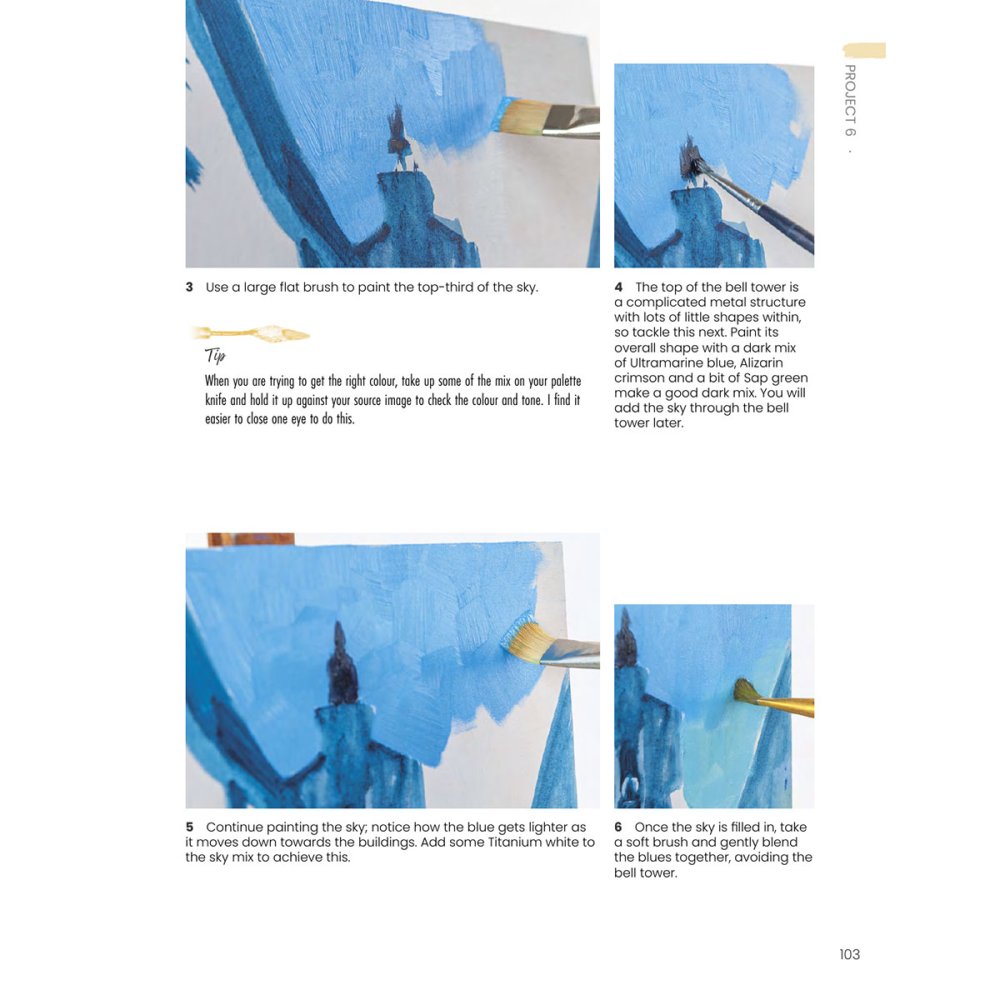 PROJECT 6 ·

3 Use a large flat brush to paint the top-third of the sky.

Tip

When you are trying to get the right colour, take up some of the mix on your palette knife and hold it up against your source image to check the colour and tone. I find it easier to close one eye to do this.

4 The top of the bell tower is a complicated metal structure with lots of little shapes within, so tackle this next. Paint its overall shape with a dark mix of Ultramarine blue, Alizarin crimson and a bit of Sap green make a good dark mix. You will add the sky through the bell tower later.

5 Continue painting the sky; notice how the blue gets lighter as it moves down towards the buildings. Add some Titanium white to the sky mix to achieve this.

6 Once the sky is filled in, take a soft brush and gently blend the blues together, avoiding the bell tower.

103