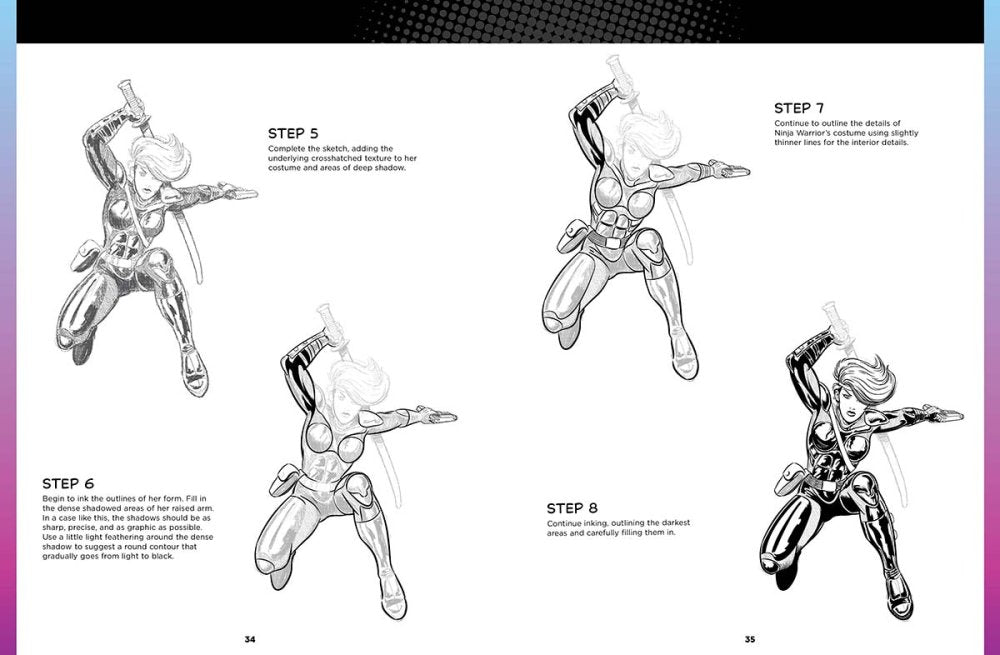 STEP 5
Complete the sketch, adding the underlying crosshatched texture to her costume and areas of deep shadow.

STEP 6
Begin to ink the outlines of her form. Fill in the dense shadowed areas of her raised arm. In a case like this, the shadows should be as sharp, precise, and as graphic as possible. Use a little light feathering around the dense shadow to suggest a round contour that gradually goes from light to black.

34

STEP 7
Continue to outline the details of Ninja Warrior's costume using slightly thinner lines for the interior details.

STEP 8
Continue inking, outlining the darkest areas and carefully filling them in.

35