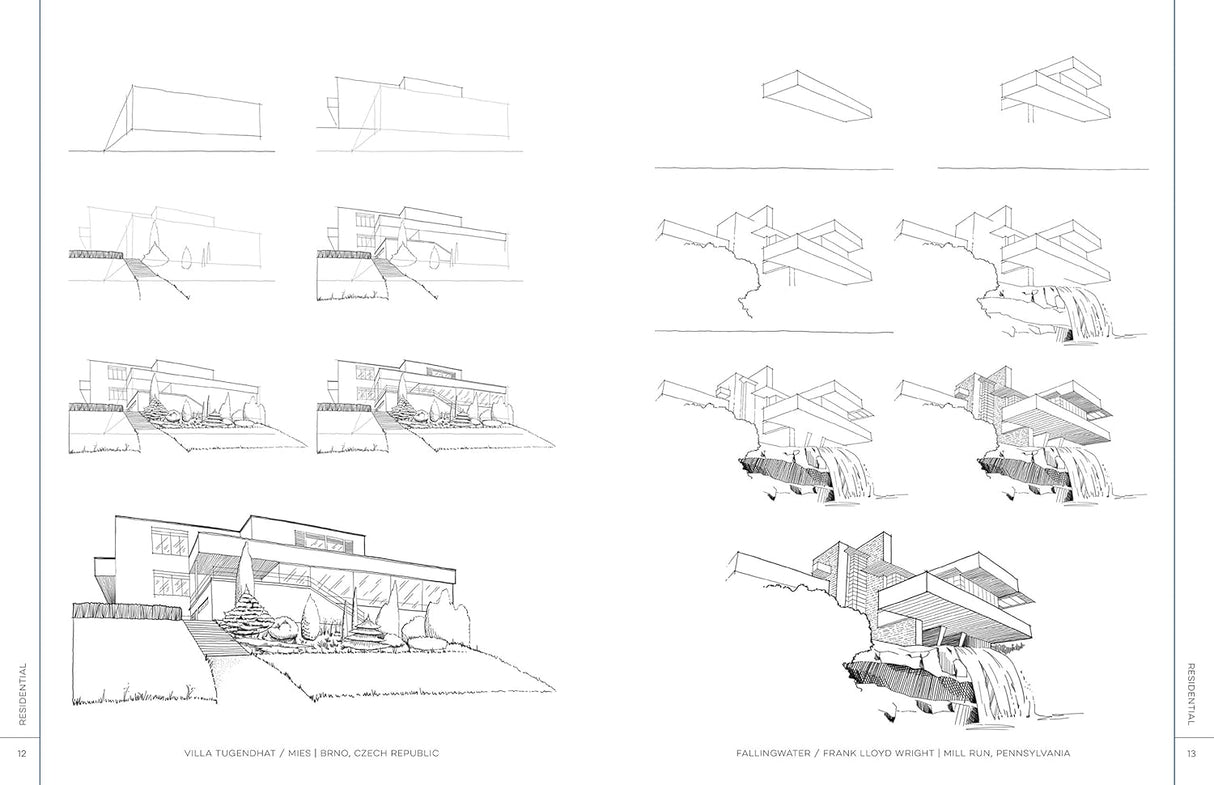 RESIDENTIAL

12

VILLA TUGENDHAT / MIES | BRNO, CZECH REPUBLIC

FALLINGWATER / FRANK LLOYD WRIGHT | MILL RUN, PENNSYLVANIA

RESIDENTIAL

13