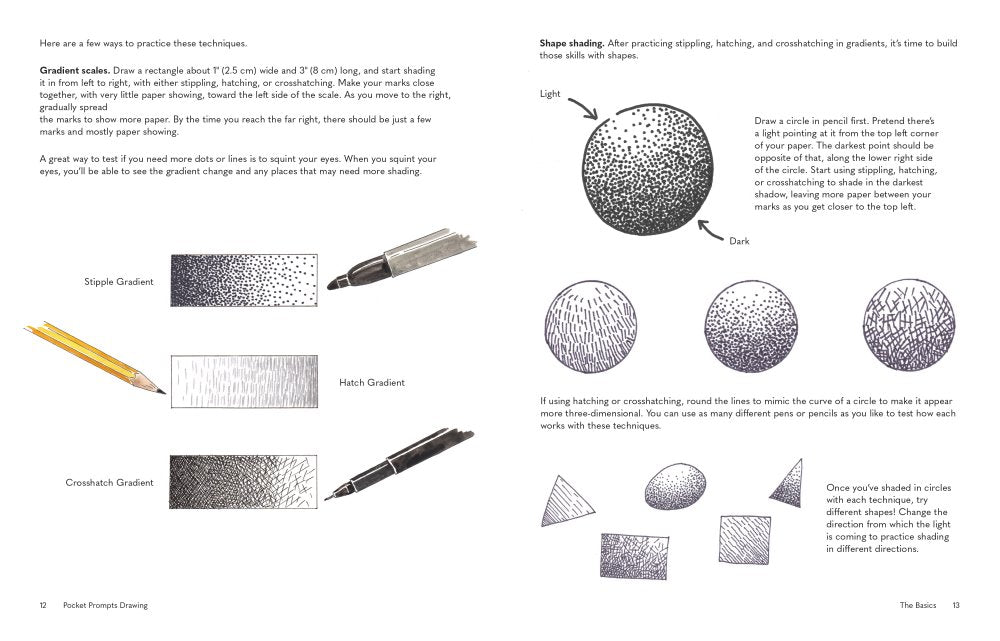 Here are a few ways to practice these techniques.

**Gradient scales.** Draw a rectangle about 1" (2.5 cm) wide and 3" (8 cm) long, and start shading it in from left to right, with either stippling, hatching, or crosshatching. Make your marks close together, with very little paper showing, toward the left side of the scale. As you move to the right, gradually spread
the marks to show more paper. By the time you reach the far right, there should be just a few marks and mostly paper showing.

A great way to test if you need more dots or lines is to squint your eyes. When you squint your eyes, you'll be able to see the gradient change and any places that may need more shading.

Stipple Gradient

Hatch Gradient

Crosshatch Gradient

12 Pocket Prompts Drawing

**Shape shading.** After practicing stippling, hatching, and crosshatching in gradients, it's time to build those skills with shapes.

Light

Dark

Draw a circle in pencil first. Pretend there's a light pointing at it from the top left corner of your paper. The darkest point should be opposite of that, along the lower right side of the circle. Start using stippling, hatching, or crosshatching to shade in the darkest shadow, leaving more paper between your marks as you get closer to the top left.

If using hatching or crosshatching, round the lines to mimic the curve of a circle to make it appear more three-dimensional. You can use as many different pens or pencils as you like to test how each works with these techniques.

Once you've shaded in circles with each technique, try different shapes! Change the direction from which the light is coming to practice shading in different directions.

The Basics 13