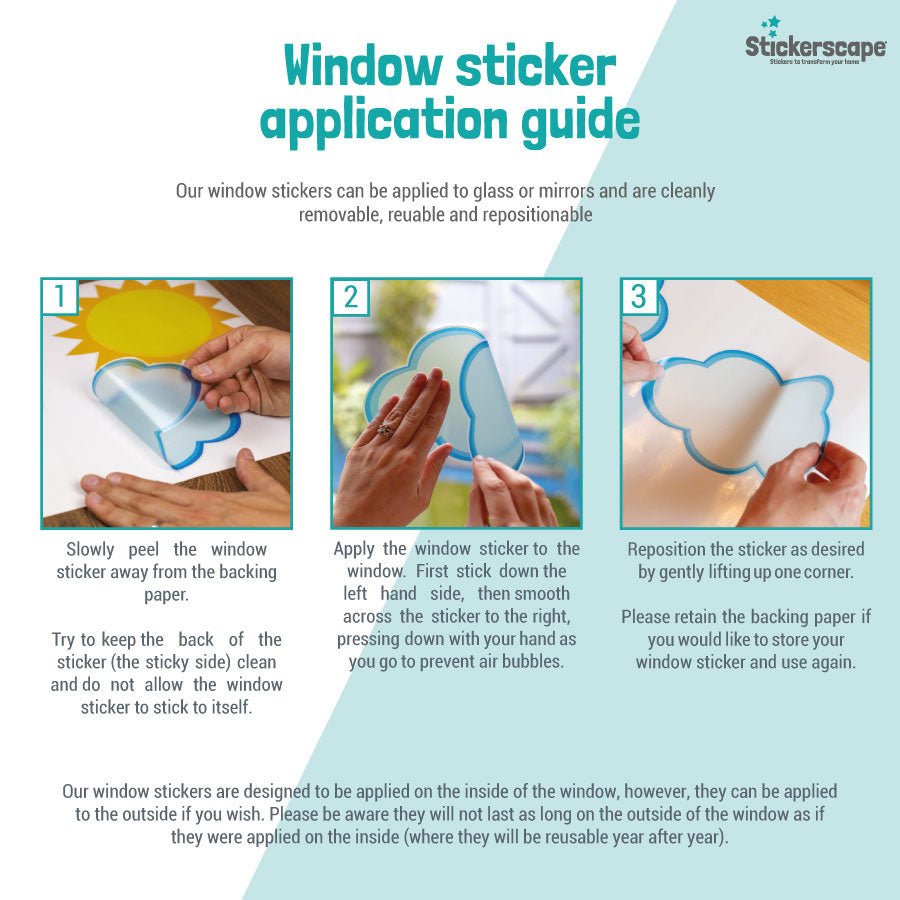 Stickerscape
Stickers to transform your home

Window sticker application guide

Our window stickers can be applied to glass or mirrors and are cleanly removable, reuable and repositionable

1

Slowly peel the window sticker away from the backing paper.

Try to keep the back of the sticker (the sticky side) clean and do not allow the window sticker to stick to itself.

2

Apply the window sticker to the window. First stick down the left hand side, then smooth across the sticker to the right, pressing down with your hand as you go to prevent air bubbles.

3

Reposition the sticker as desired by gently lifting up one corner.

Please retain the backing paper if you would like to store your window sticker and use again.

Our window stickers are designed to be applied on the inside of the window, however, they can be applied to the outside if you wish. Please be aware they will not last as long on the outside of the window as if they were applied on the inside (where they will be reusable year after year).