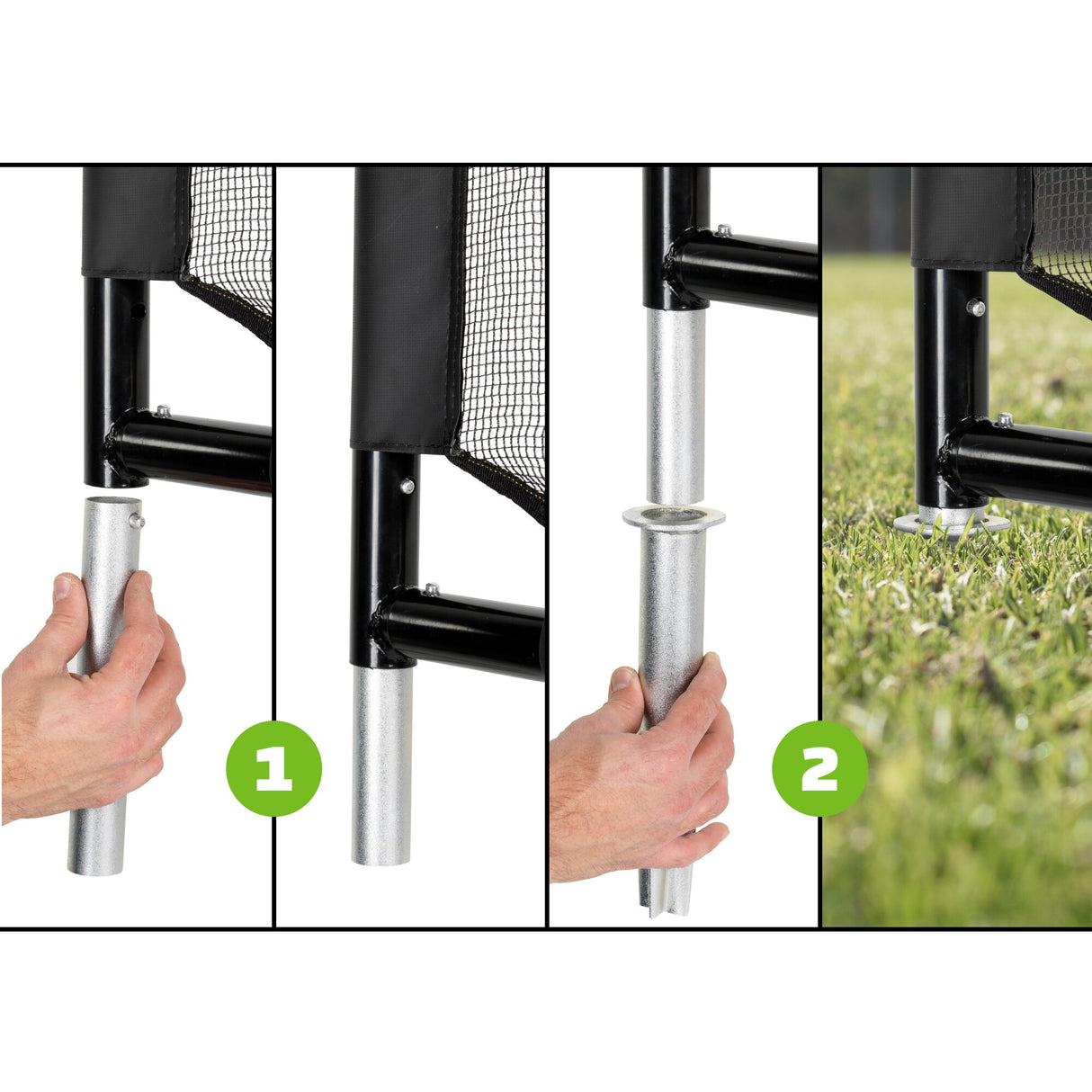 1

2