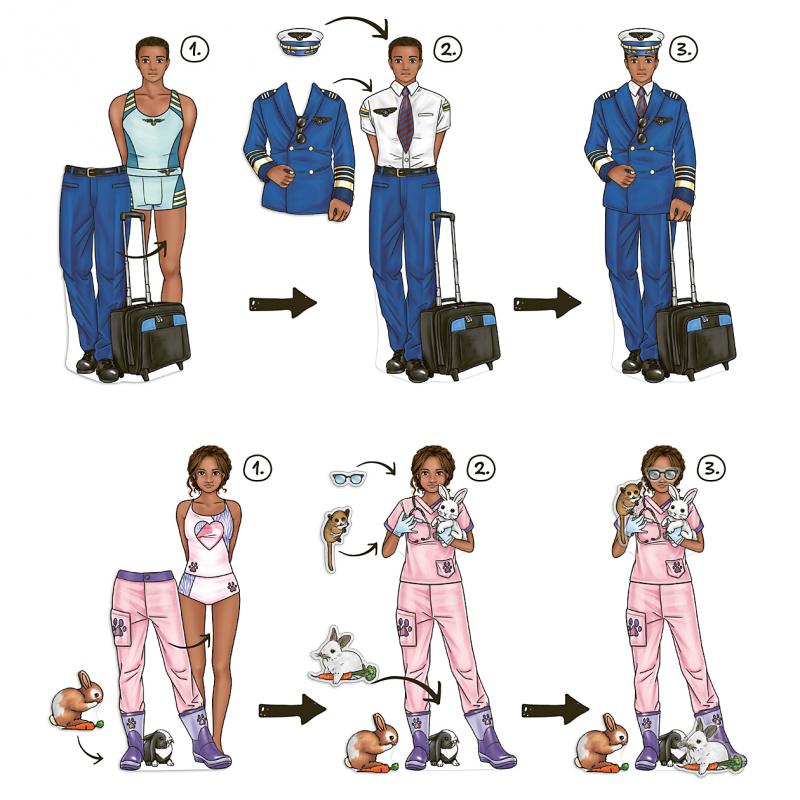 1.
2.
3.
1.
2.
3.