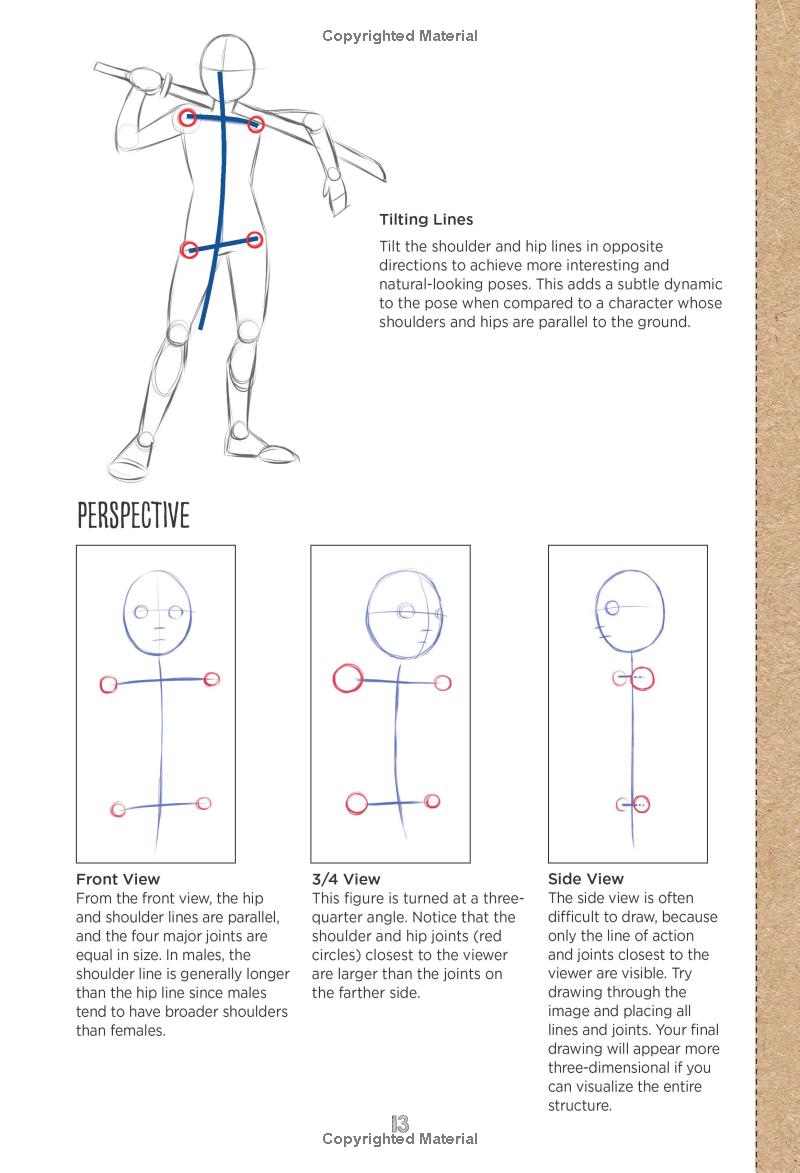 Copyrighted Material

Tilting Lines

Tilt the shoulder and hip lines in opposite directions to achieve more interesting and natural-looking poses. This adds a subtle dynamic to the pose when compared to a character whose shoulders and hips are parallel to the ground.

PERSPECTIVE

Front View
From the front view, the hip and shoulder lines are parallel, and the four major joints are equal in size. In males, the shoulder line is generally longer than the hip line since males tend to have broader shoulders than females.

3/4 View
This figure is turned at a three-quarter angle. Notice that the shoulder and hip joints (red circles) closest to the viewer are larger than the joints on the farther side.

Side View
The side view is often difficult to draw, because only the line of action and joints closest to the viewer are visible. Try drawing through the image and placing all lines and joints. Your final drawing will appear more three-dimensional if you can visualize the entire structure.

13
Copyrighted Material