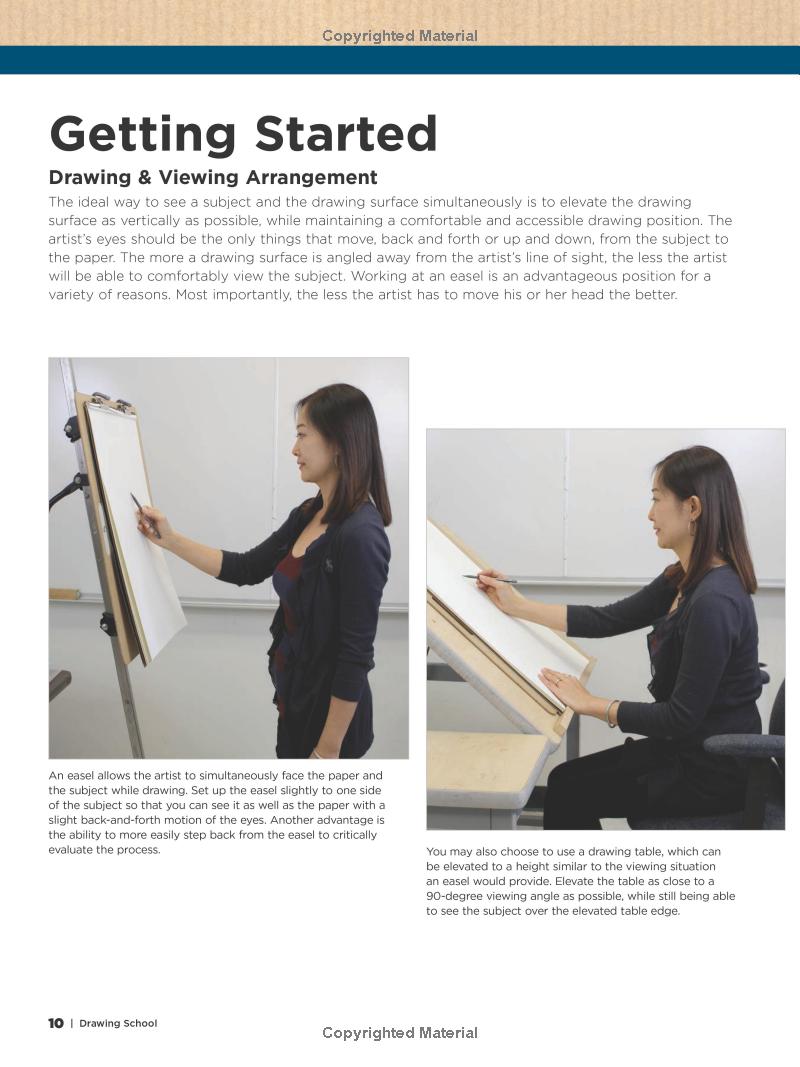 Copyrighted Material

Getting Started

Drawing & Viewing Arrangement

The ideal way to see a subject and the drawing surface simultaneously is to elevate the drawing surface as vertically as possible, while maintaining a comfortable and accessible drawing position. The artist's eyes should be the only things that move, back and forth or up and down, from the subject to the paper. The more a drawing surface is angled away from the artist's line of sight, the less the artist will be able to comfortably view the subject. Working at an easel is an advantageous position for a variety of reasons. Most importantly, the less the artist has to move his or her head the better.

An easel allows the artist to simultaneously face the paper and the subject while drawing. Set up the easel slightly to one side of the subject so that you can see it as well as the paper with a slight back-and-forth motion of the eyes. Another advantage is the ability to more easily step back from the easel to critically evaluate the process.

You may also choose to use a drawing table, which can be elevated to a height similar to the viewing situation an easel would provide. Elevate the table as close to a 90-degree viewing angle as possible, while still being able to see the subject over the elevated table edge.

10 | Drawing School

Copyrighted Material