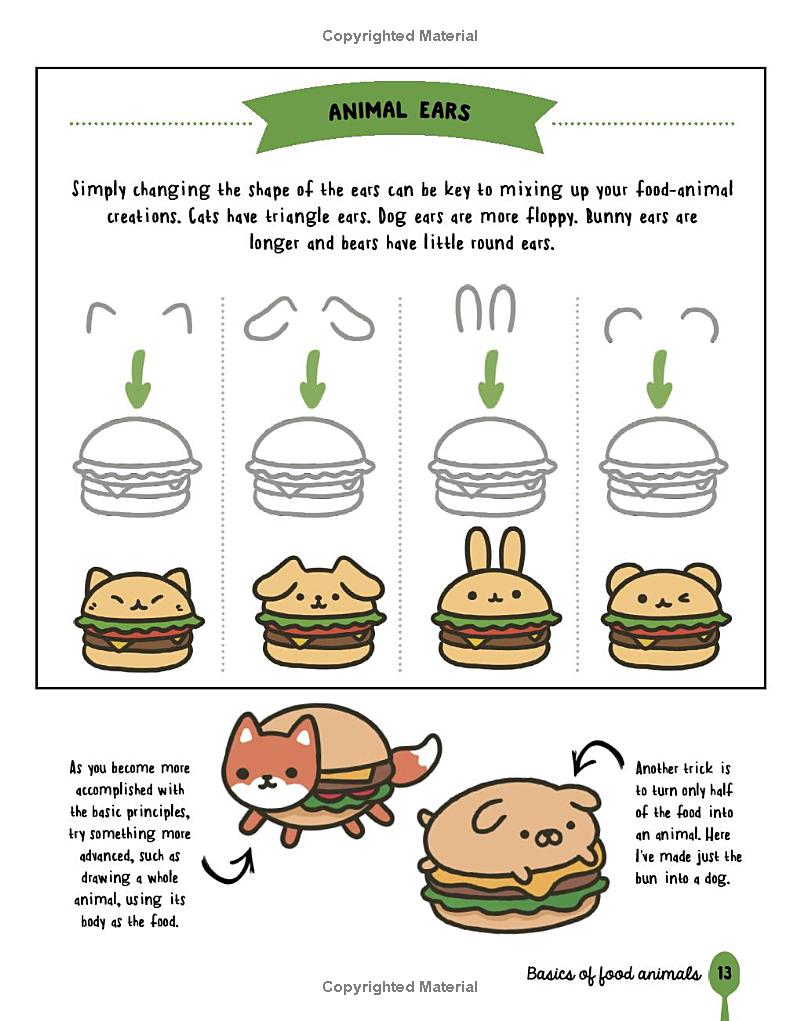 Copyrighted Material

ANIMAL EARS

Simply changing the shape of the ears can be key to mixing up your food-animal creations. Cats have triangle ears. Dog ears are more floppy. Bunny ears are longer and bears have little round ears.

As you become more accomplished with the basic principles, try something more advanced, such as drawing a whole animal, using its body as the food.

Another trick is to turn only half of the food into an animal. Here I've made just the bun into a dog.

Basics of food animals 13

Copyrighted Material