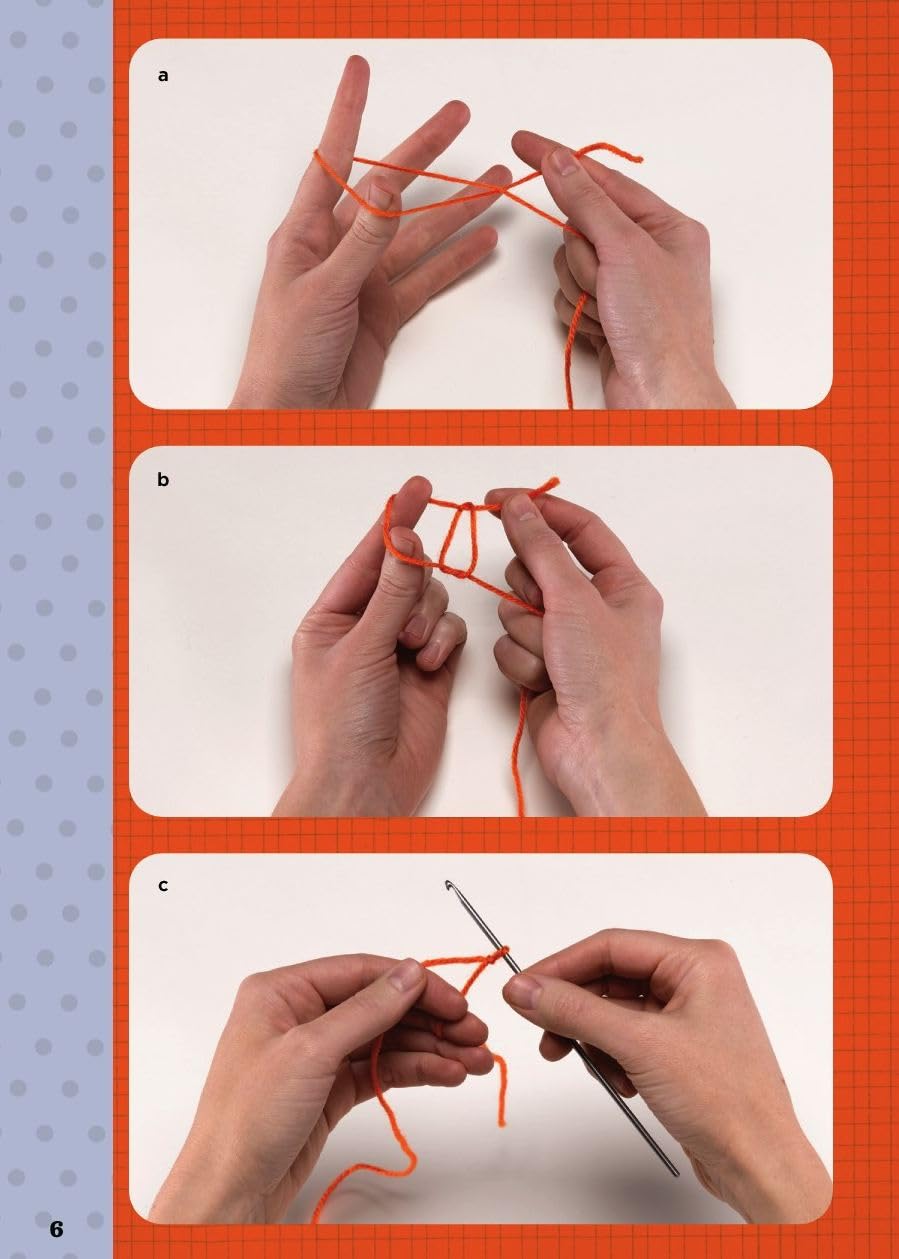 a

b

c

6