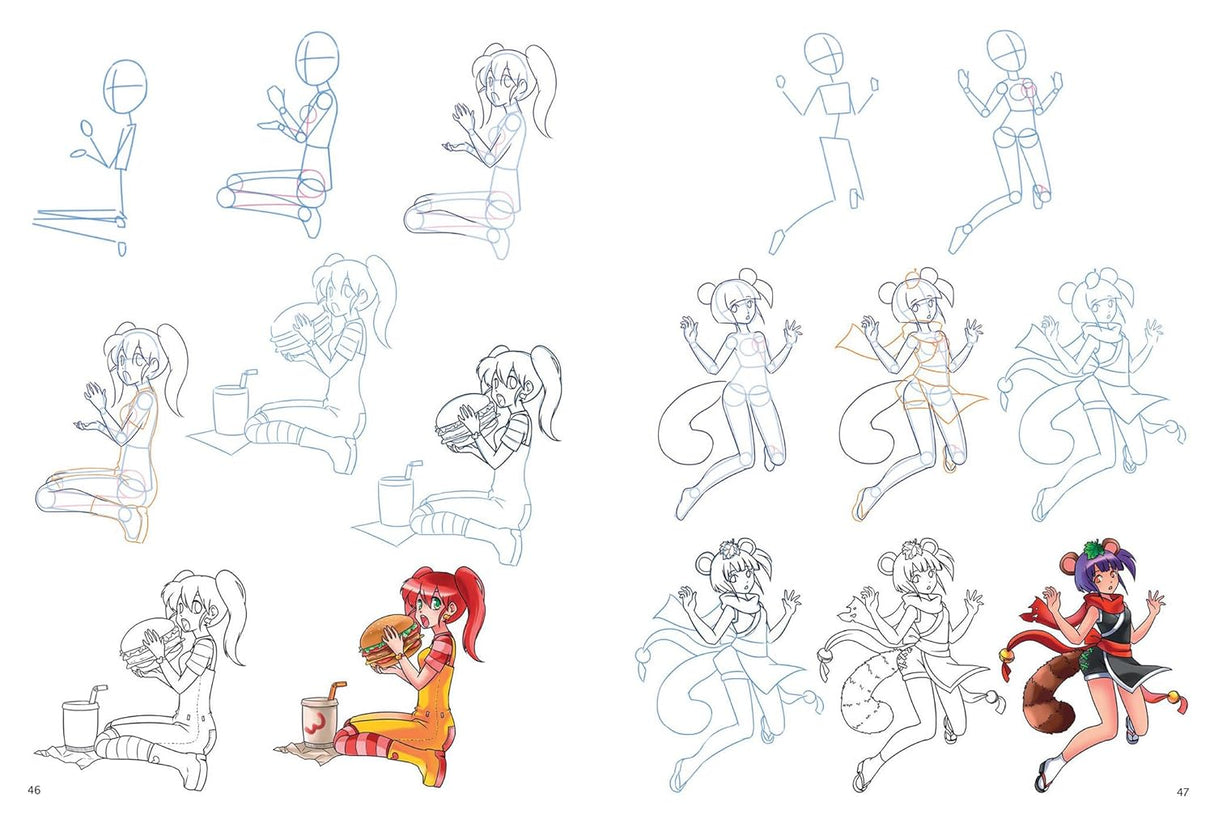 46

47