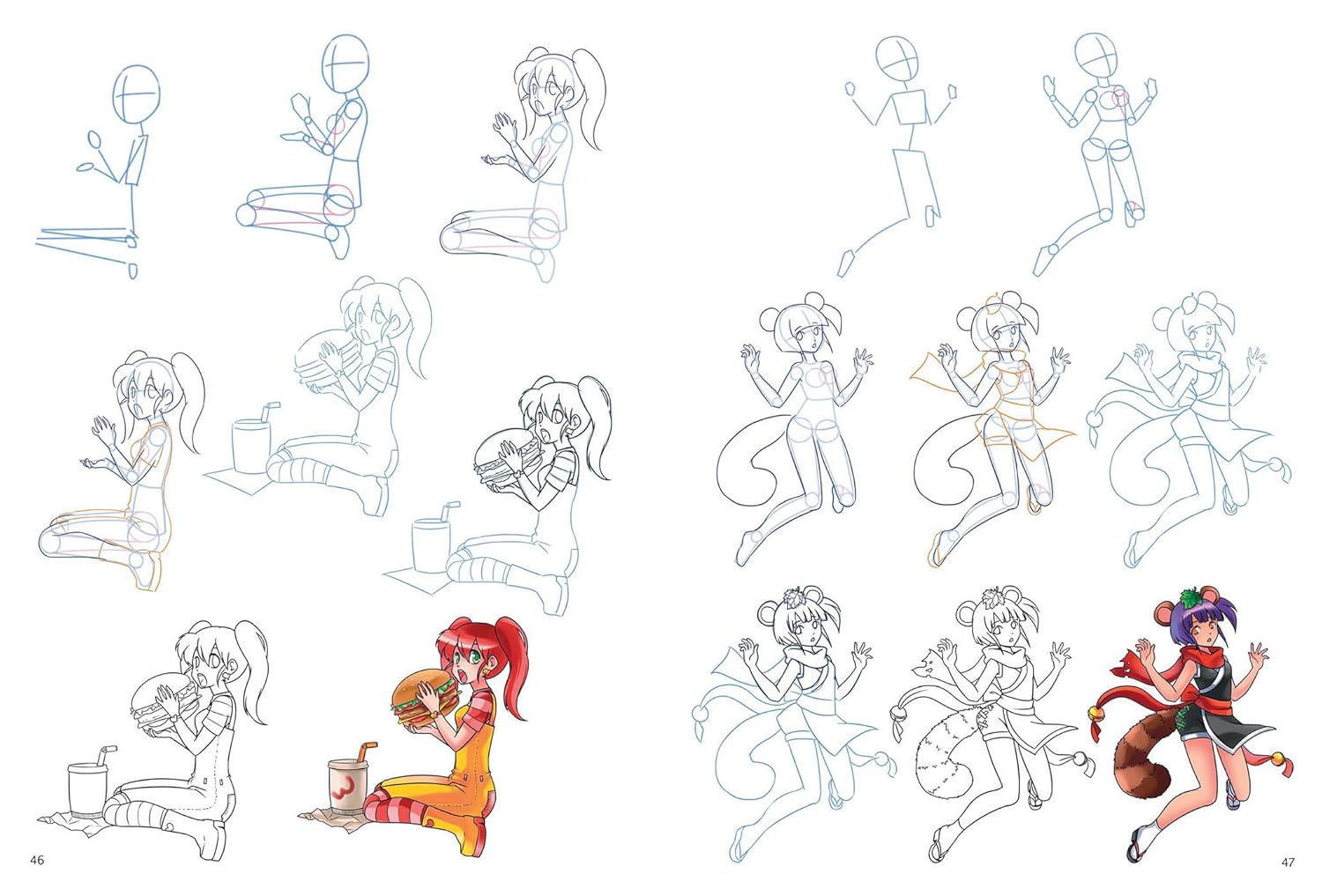 46

47