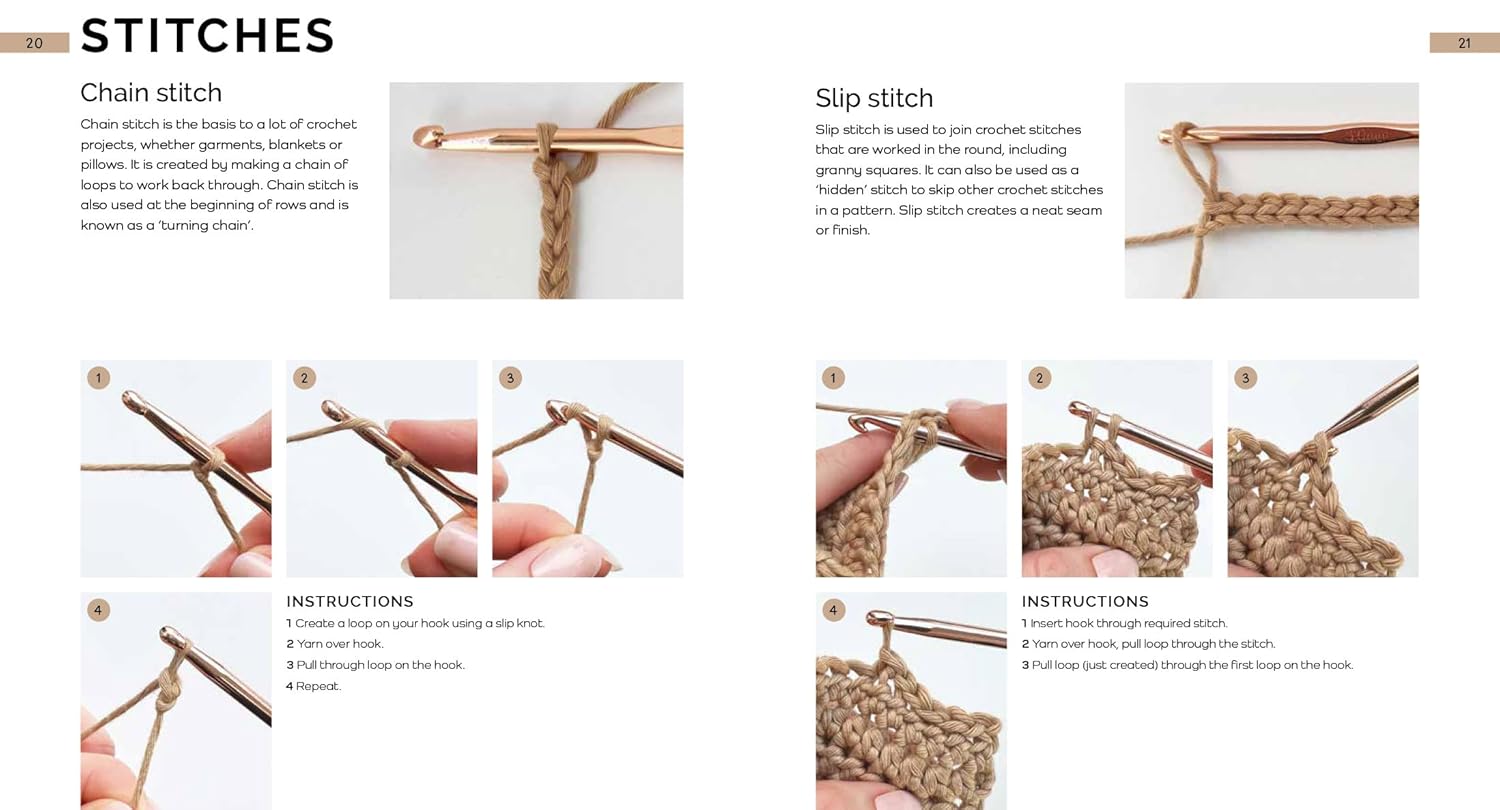 20

STITCHES

Chain stitch

Chain stitch is the basis to a lot of crochet projects, whether garments, blankets or pillows. It is created by making a chain of loops to work back through. Chain stitch is also used at the beginning of rows and is known as a 'turning chain'.

1

2

3

4

INSTRUCTIONS

1 Create a loop on your hook using a slip knot.

2 Yarn over hook.

3 Pull through loop on the hook.

4 Repeat.

21

Slip stitch

Slip stitch is used to join crochet stitches that are worked in the round, including granny squares. It can also be used as a 'hidden' stitch to skip other crochet stitches in a pattern. Slip stitch creates a neat seam or finish.

1

2

3

4

INSTRUCTIONS

1 Insert hook through required stitch.

2 Yarn over hook, pull loop through the stitch.

3 Pull loop (just created) through the first loop on the hook.