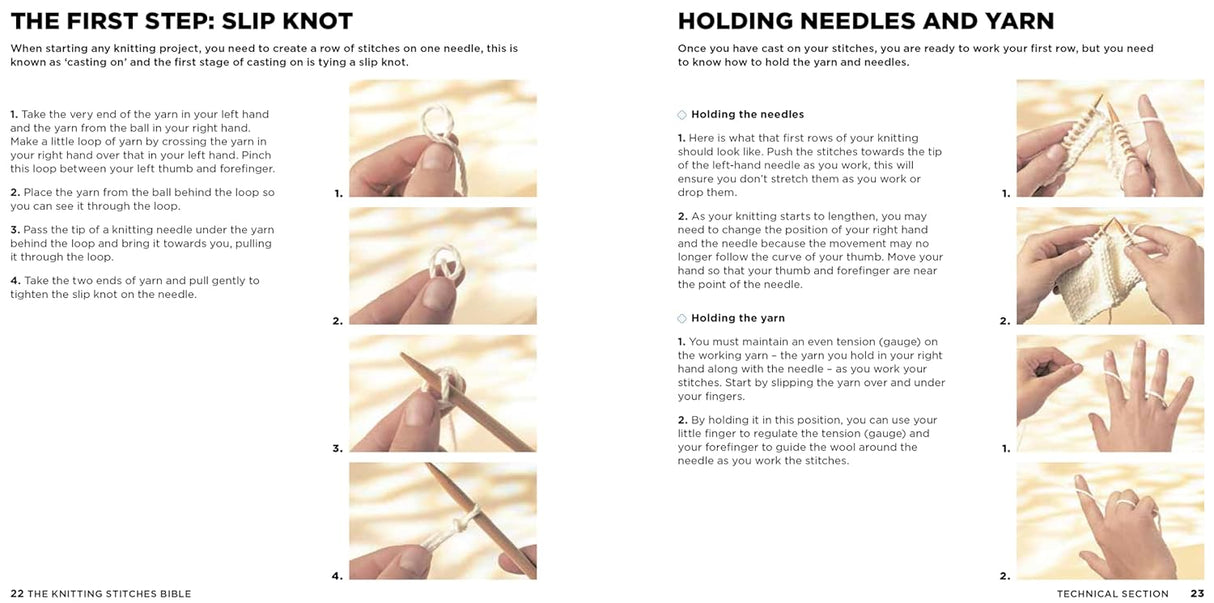 THE FIRST STEP: SLIP KNOT

When starting any knitting project, you need to create a row of stitches on one needle, this is known as 'casting on' and the first stage of casting on is tying a slip knot.

1. Take the very end of the yarn in your left hand and the yarn from the ball in your right hand. Make a little loop of yarn by crossing the yarn in your right hand over that in your left hand. Pinch this loop between your left thumb and forefinger.

2. Place the yarn from the ball behind the loop so you can see it through the loop.

3. Pass the tip of a knitting needle under the yarn behind the loop and bring it towards you, pulling it through the loop.

4. Take the two ends of yarn and pull gently to tighten the slip knot on the needle.

1.

2.

3.

4.

22 THE KNITTING STITCHES BIBLE

HOLDING NEEDLES AND YARN

Once you have cast on your stitches, you are ready to work your first row, but you need to know how to hold the yarn and needles.

Holding the needles

1. Here is what that first rows of your knitting should look like. Push the stitches towards the tip of the left-hand needle as you work, this will ensure you don't stretch them as you work or drop them.

2. As your knitting starts to lengthen, you may need to change the position of your right hand and the needle because the movement may no longer follow the curve of your thumb. Move your hand so that your thumb and forefinger are near the point of the needle.

Holding the yarn

1. You must maintain an even tension (gauge) on the working yarn – the yarn you hold in your right hand along with the needle – as you work your stitches. Start by slipping the yarn over and under your fingers.

2. By holding it in this position, you can use your little finger to regulate the tension (gauge) and your forefinger to guide the wool around the needle as you work the stitches.

1.

2.

1.

2.

TECHNICAL SECTION 23