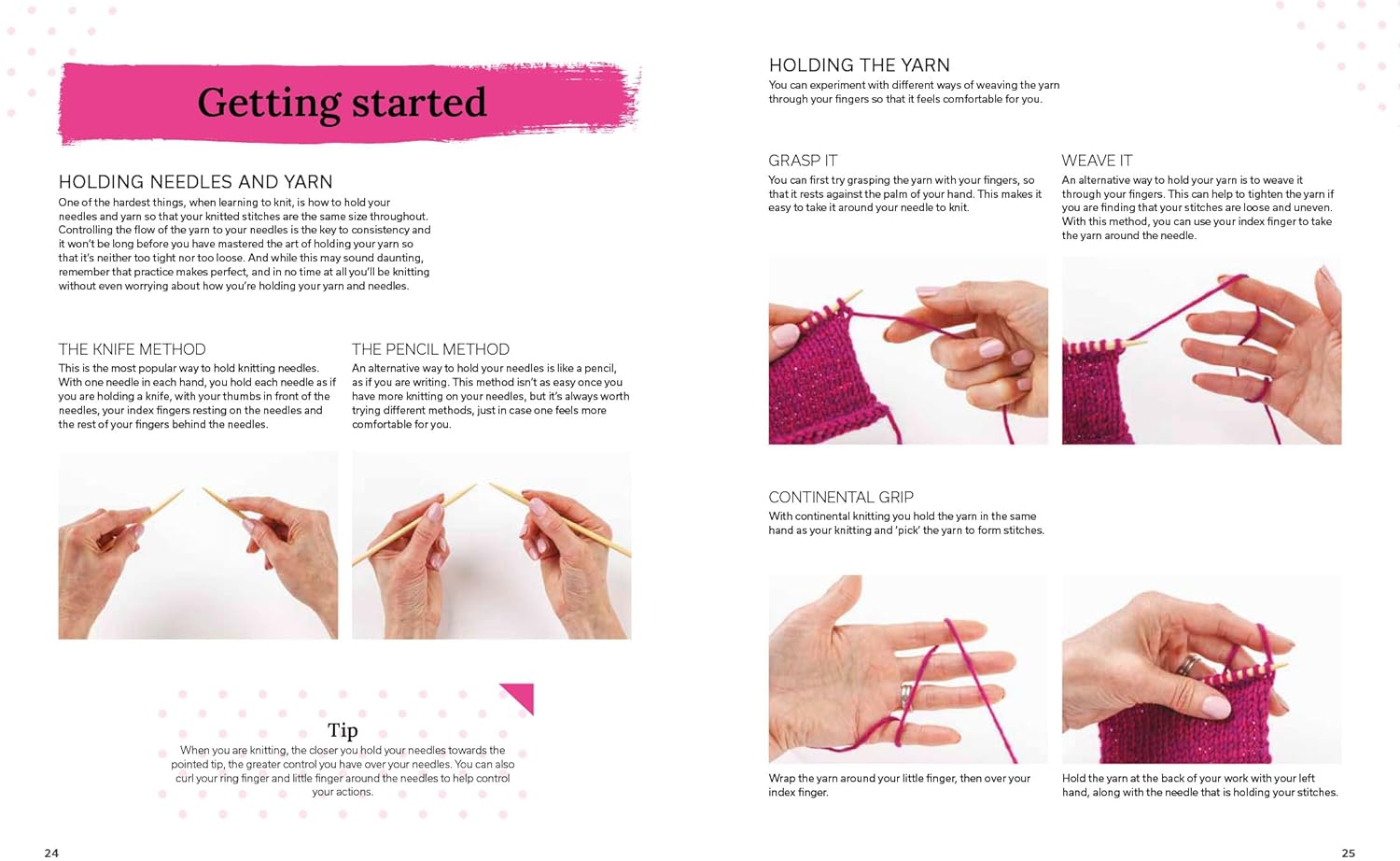 Getting started

HOLDING NEEDLES AND YARN
One of the hardest things, when learning to knit, is how to hold your needles and yarn so that your knitted stitches are the same size throughout. Controlling the flow of the yarn to your needles is the key to consistency and it won't be long before you have mastered the art of holding your yarn so that it's neither too tight nor too loose. And while this may sound daunting, remember that practice makes perfect, and in no time at all you'll be knitting without even worrying about how you're holding your yarn and needles.

THE KNIFE METHOD
This is the most popular way to hold knitting needles. With one needle in each hand, you hold each needle as if you are holding a knife, with your thumbs in front of the needles, your index fingers resting on the needles and the rest of your fingers behind the needles.

THE PENCIL METHOD
An alternative way to hold your needles is like a pencil, as if you are writing. This method isn't as easy once you have more knitting on your needles, but it's always worth trying different methods, just in case one feels more comfortable for you.

Tip
When you are knitting, the closer you hold your needles towards the pointed tip, the greater control you have over your needles. You can also curl your ring finger and little finger around the needles to help control your actions.

24

HOLDING THE YARN
You can experiment with different ways of weaving the yarn through your fingers so that it feels comfortable for you.

GRASP IT
You can first try grasping the yarn with your fingers, so that it rests against the palm of your hand. This makes it easy to take it around your needle to knit.

WEAVE IT
An alternative way to hold your yarn is to weave it through your fingers. This can help to tighten the yarn if you are finding that your stitches are loose and uneven. With this method, you can use your index finger to take the yarn around the needle.

CONTINENTAL GRIP
With continental knitting you hold the yarn in the same hand as your knitting and 'pick' the yarn to form stitches.

Wrap the yarn around your little finger, then over your index finger.

Hold the yarn at the back of your work with your left hand, along with the needle that is holding your stitches.

25