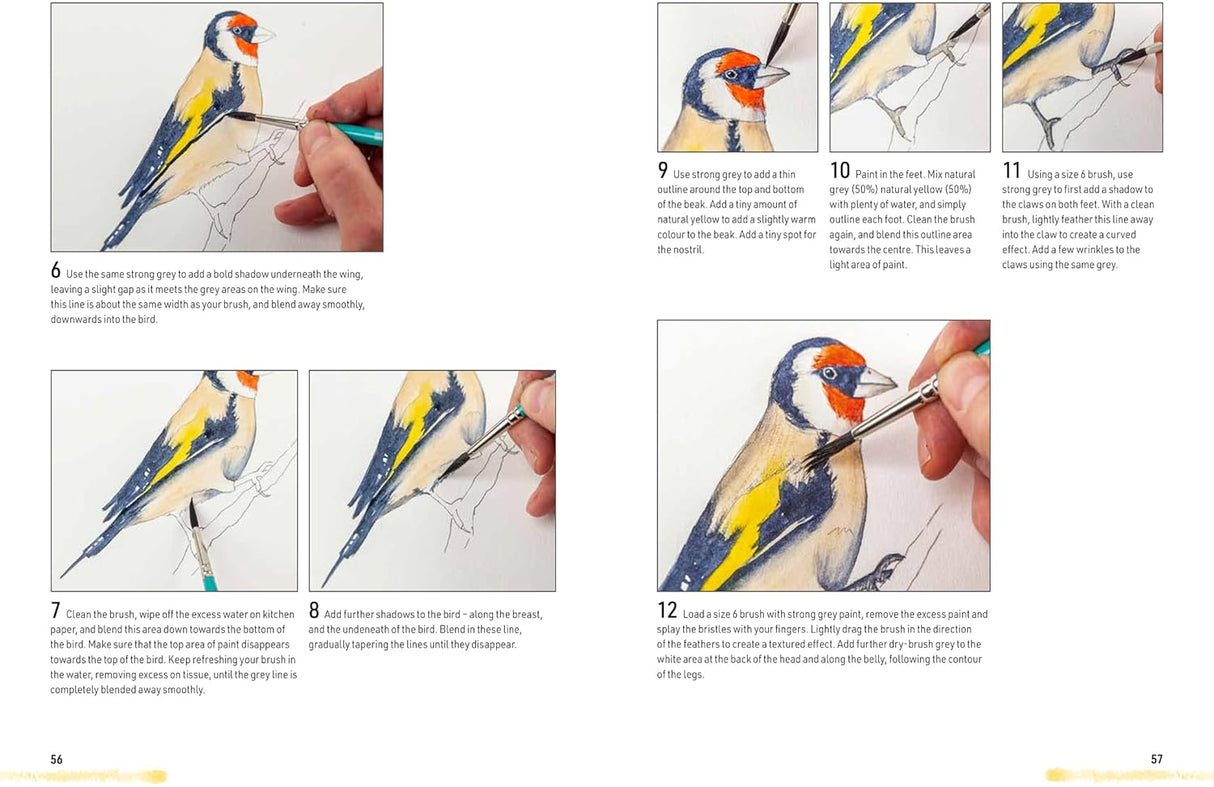 6 Use the same strong grey to add a bold shadow underneath the wing, leaving a slight gap as it meets the grey areas on the wing. Make sure this line is about the same width as your brush, and blend away smoothly, downwards into the bird.

7 Clean the brush, wipe off the excess water on kitchen paper, and blend this area down towards the bottom of the bird. Make sure that the top area of paint disappears towards the top of the bird. Keep refreshing your brush in the water, removing excess on tissue, until the grey line is completely blended away smoothly.

8 Add further shadows to the bird – along the breast, and the undeneath of the bird. Blend in these line, gradually tapering the lines until they disappear.

56

9 Use strong grey to add a thin outline around the top and bottom of the beak. Add a tiny amount of natural yellow to add a slightly warm colour to the beak. Add a tiny spot for the nostril.

10 Paint in the feet. Mix natural grey (50%) natural yellow (50%) with plenty of water, and simply outline each foot. Clean the brush again, and blend this outline area towards the centre. This leaves a light area of paint.

11 Using a size 6 brush, use strong grey to first add a shadow to the claws on both feet. With a clean brush, lightly feather this line away into the claw to create a curved effect. Add a few wrinkles to the claws using the same grey.

12 Load a size 6 brush with strong grey paint, remove the excess paint and splay the bristles with your fingers. Lightly drag the brush in the direction of the feathers to create a textured effect. Add further dry-brush grey to the white area at the back of the head and along the belly, following the contour of the legs.

57