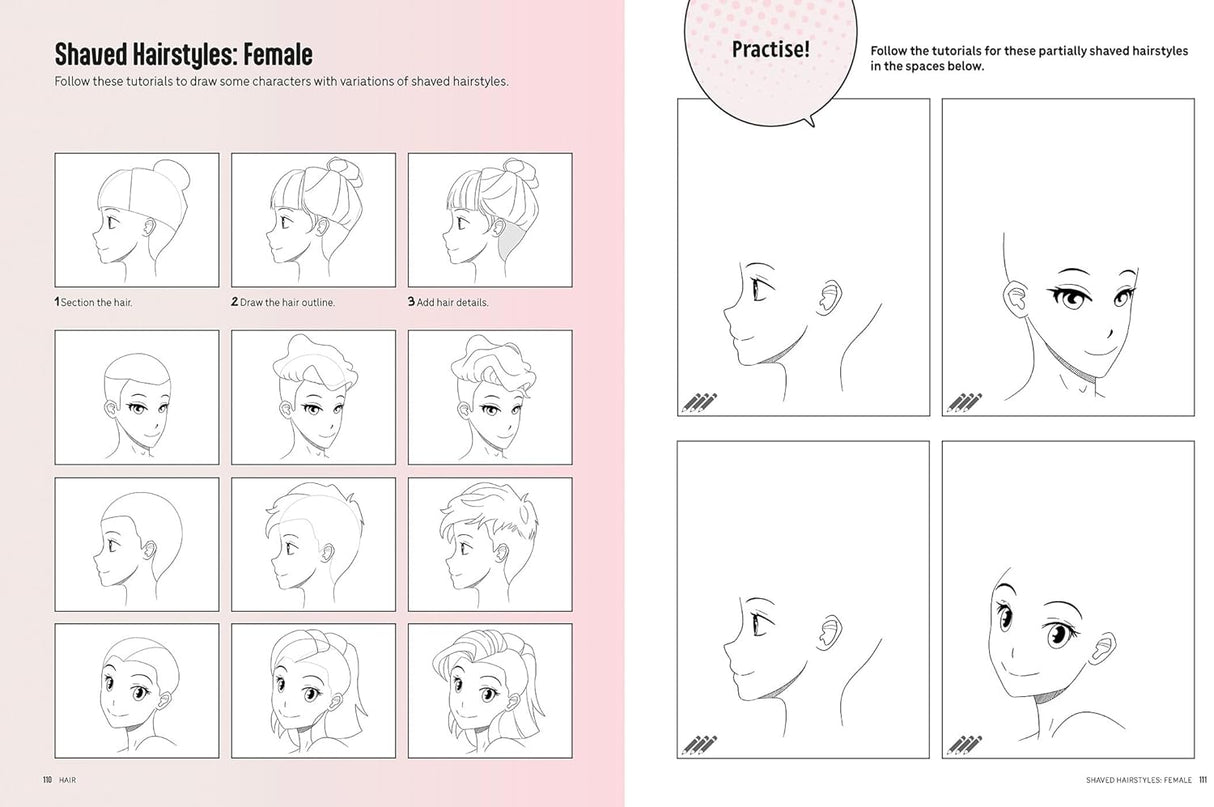 Shaved Hairstyles: Female

Follow these tutorials to draw some characters with variations of shaved hairstyles.

1 Section the hair.

2 Draw the hair outline.

3 Add hair details.

110 HAIR

Practise!

Follow the tutorials for these partially shaved hairstyles in the spaces below.

SHAVED HAIRSTYLES: FEMALE 111