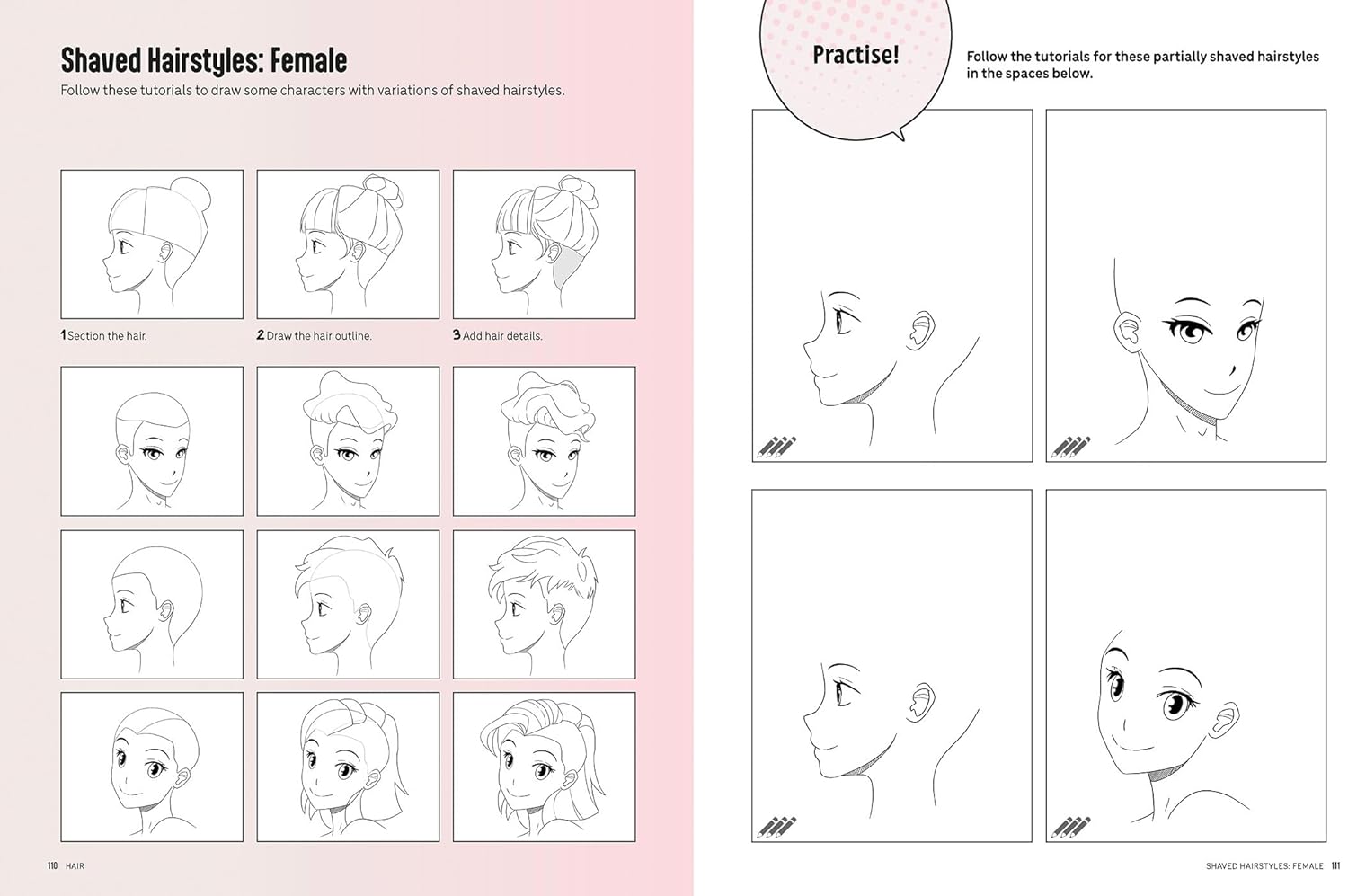 Shaved Hairstyles: Female

Follow these tutorials to draw some characters with variations of shaved hairstyles.

1 Section the hair.

2 Draw the hair outline.

3 Add hair details.

110 HAIR

Practise!

Follow the tutorials for these partially shaved hairstyles in the spaces below.

SHAVED HAIRSTYLES: FEMALE 111