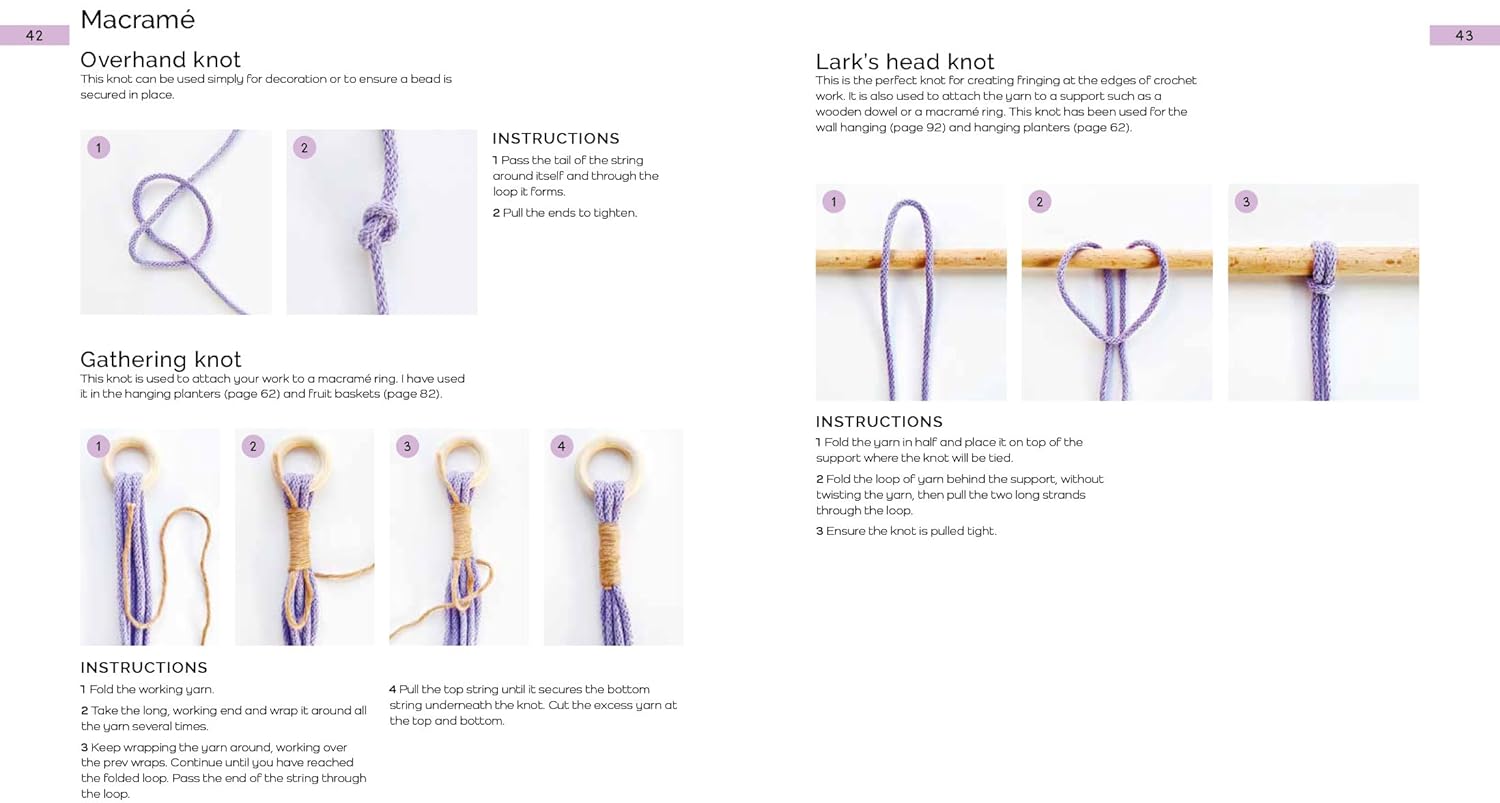 42

Macramé

Overhand knot
This knot can be used simply for decoration or to ensure a bead is secured in place.

1

2

INSTRUCTIONS
1 Pass the tail of the string around itself and through the loop it forms.
2 Pull the ends to tighten.

Gathering knot
This knot is used to attach your work to a macramé ring. I have used it in the hanging planters (page 62) and fruit baskets (page 82).

1

2

3

4

INSTRUCTIONS
1 Fold the working yarn.
2 Take the long, working end and wrap it around all the yarn several times.
3 Keep wrapping the yarn around, working over the prev wraps. Continue until you have reached the folded loop. Pass the end of the string through the loop.
4 Pull the top string until it secures the bottom string underneath the knot. Cut the excess yarn at the top and bottom.

43

Lark's head knot
This is the perfect knot for creating fringing at the edges of crochet work. It is also used to attach the yarn to a support such as a wooden dowel or a macramé ring. This knot has been used for the wall hanging (page 92) and hanging planters (page 62).

1

2

3

INSTRUCTIONS
1 Fold the yarn in half and place it on top of the support where the knot will be tied.
2 Fold the loop of yarn behind the support, without twisting the yarn, then pull the two long strands through the loop.
3 Ensure the knot is pulled tight.