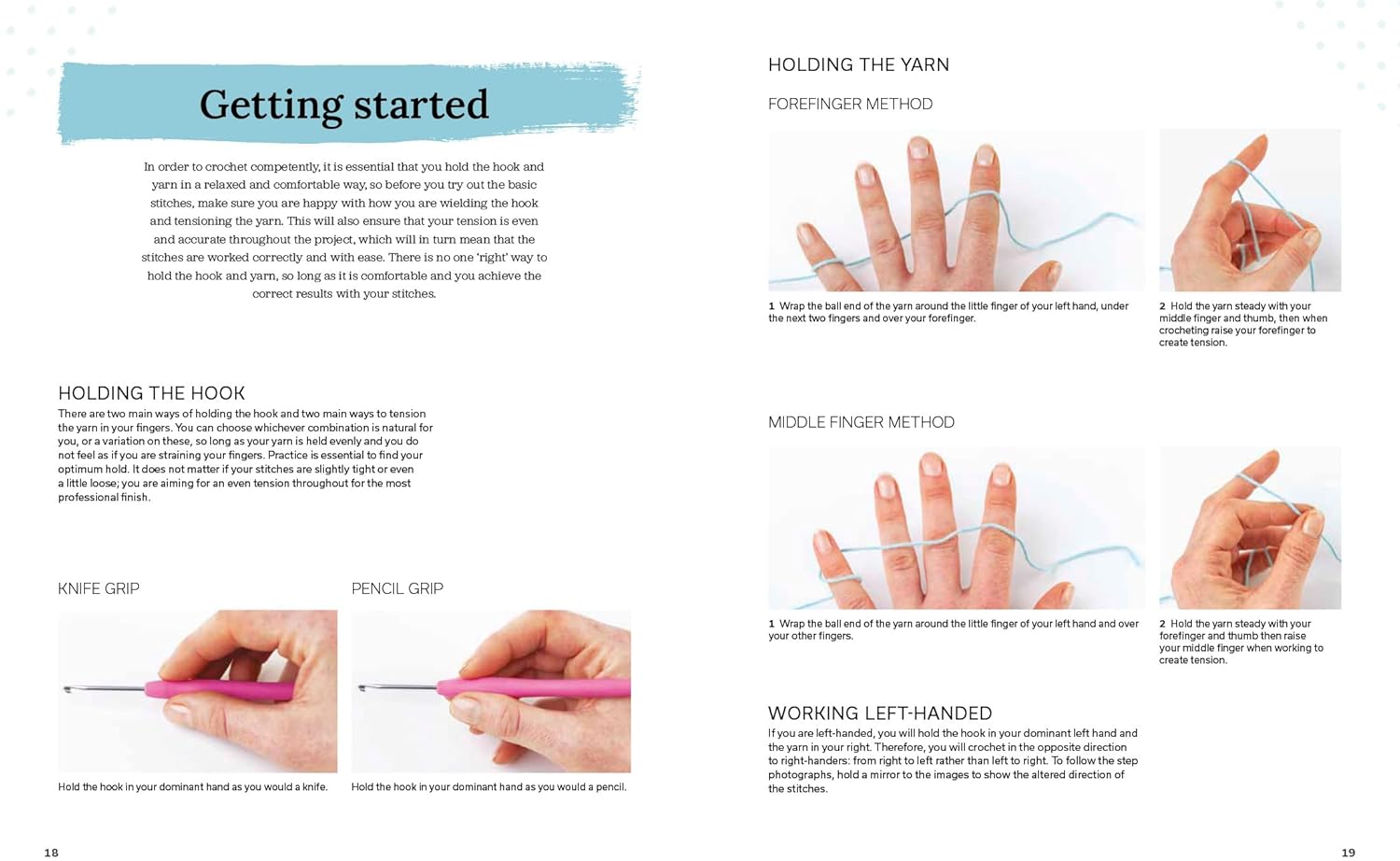 Getting started

In order to crochet competently, it is essential that you hold the hook and yarn in a relaxed and comfortable way, so before you try out the basic stitches, make sure you are happy with how you are wielding the hook and tensioning the yarn. This will also ensure that your tension is even and accurate throughout the project, which will in turn mean that the stitches are worked correctly and with ease. There is no one 'right' way to hold the hook and yarn, so long as it is comfortable and you achieve the correct results with your stitches.

HOLDING THE HOOK

There are two main ways of holding the hook and two main ways to tension the yarn in your fingers. You can choose whichever combination is natural for you, or a variation on these, so long as your yarn is held evenly and you do not feel as if you are straining your fingers. Practice is essential to find your optimum hold. It does not matter if your stitches are slightly tight or even a little loose; you are aiming for an even tension throughout for the most professional finish.

KNIFE GRIP

Hold the hook in your dominant hand as you would a knife.

PENCIL GRIP

Hold the hook in your dominant hand as you would a pencil.

18

HOLDING THE YARN

FOREFINGER METHOD

1 Wrap the ball end of the yarn around the little finger of your left hand, under the next two fingers and over your forefinger.

2 Hold the yarn steady with your middle finger and thumb, then when crocheting raise your forefinger to create tension.

MIDDLE FINGER METHOD

1 Wrap the ball end of the yarn around the little finger of your left hand and over your other fingers.

2 Hold the yarn steady with your forefinger and thumb then raise your middle finger when working to create tension.

WORKING LEFT-HANDED

If you are left-handed, you will hold the hook in your dominant left hand and the yarn in your right. Therefore, you will crochet in the opposite direction to right-handers: from right to left rather than left to right. To follow the step photographs, hold a mirror to the images to show the altered direction of the stitches.

19