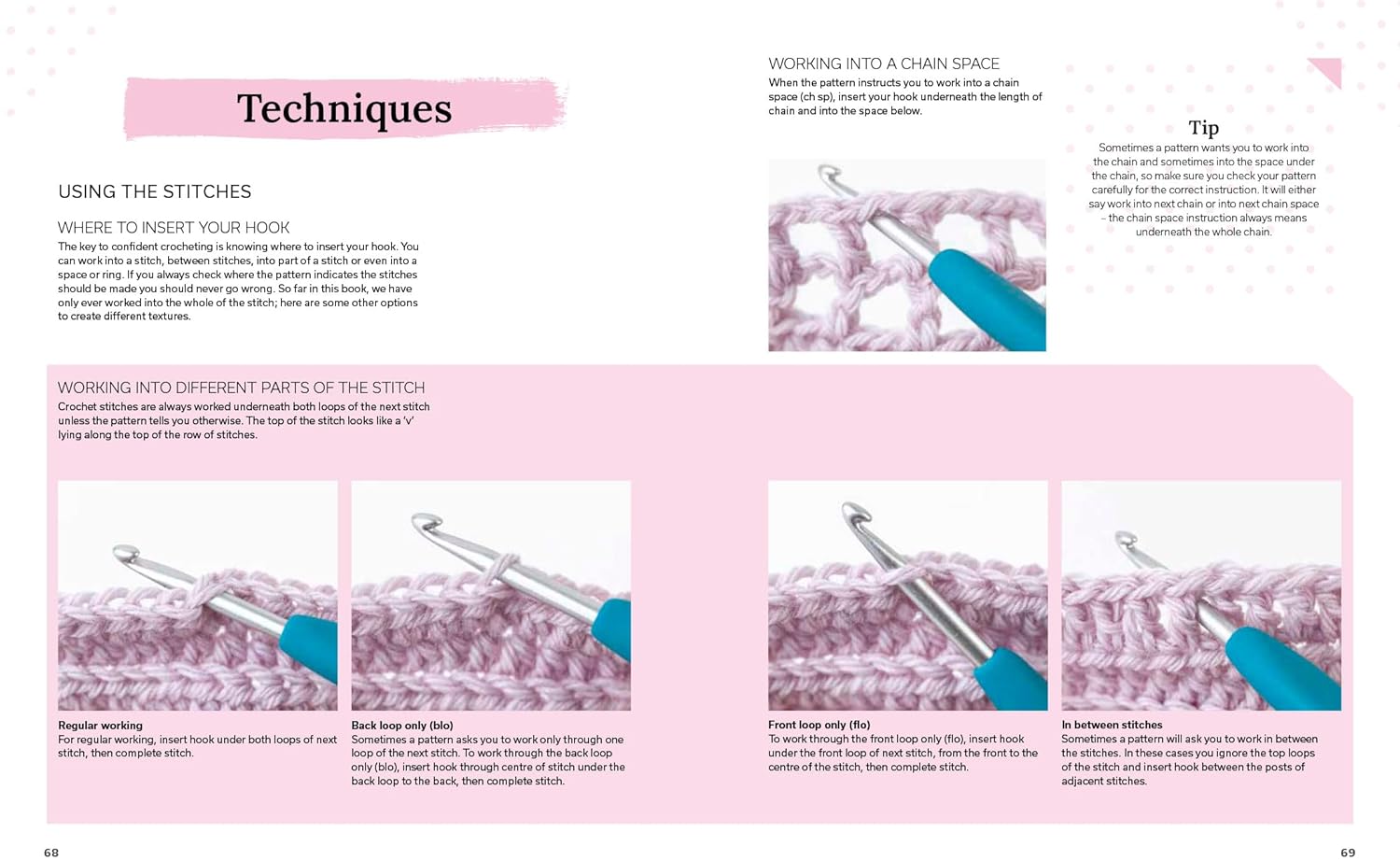 Techniques

USING THE STITCHES

WHERE TO INSERT YOUR HOOK
The key to confident crocheting is knowing where to insert your hook. You can work into a stitch, between stitches, into part of a stitch or even into a space or ring. If you always check where the pattern indicates the stitches should be made you should never go wrong. So far in this book, we have only ever worked into the whole of the stitch; here are some other options to create different textures.

WORKING INTO A CHAIN SPACE
When the pattern instructs you to work into a chain space (ch sp), insert your hook underneath the length of chain and into the space below.

Tip
Sometimes a pattern wants you to work into the chain and sometimes into the space under the chain, so make sure you check your pattern carefully for the correct instruction. It will either say work into next chain or into next chain space – the chain space instruction always means underneath the whole chain.

WORKING INTO DIFFERENT PARTS OF THE STITCH
Crochet stitches are always worked underneath both loops of the next stitch unless the pattern tells you otherwise. The top of the stitch looks like a 'v' lying along the top of the row of stitches.

Regular working
For regular working, insert hook under both loops of next stitch, then complete stitch.

Back loop only (blo)
Sometimes a pattern asks you to work only through one loop of the next stitch. To work through the back loop only (blo), insert hook through centre of stitch under the back loop to the back, then complete stitch.

Front loop only (flo)
To work through the front loop only (flo), insert hook under the front loop of next stitch, from the front to the centre of the stitch, then complete stitch.

In between stitches
Sometimes a pattern will ask you to work in between the stitches. In these cases you ignore the top loops of the stitch and insert hook between the posts of adjacent stitches.

68

69