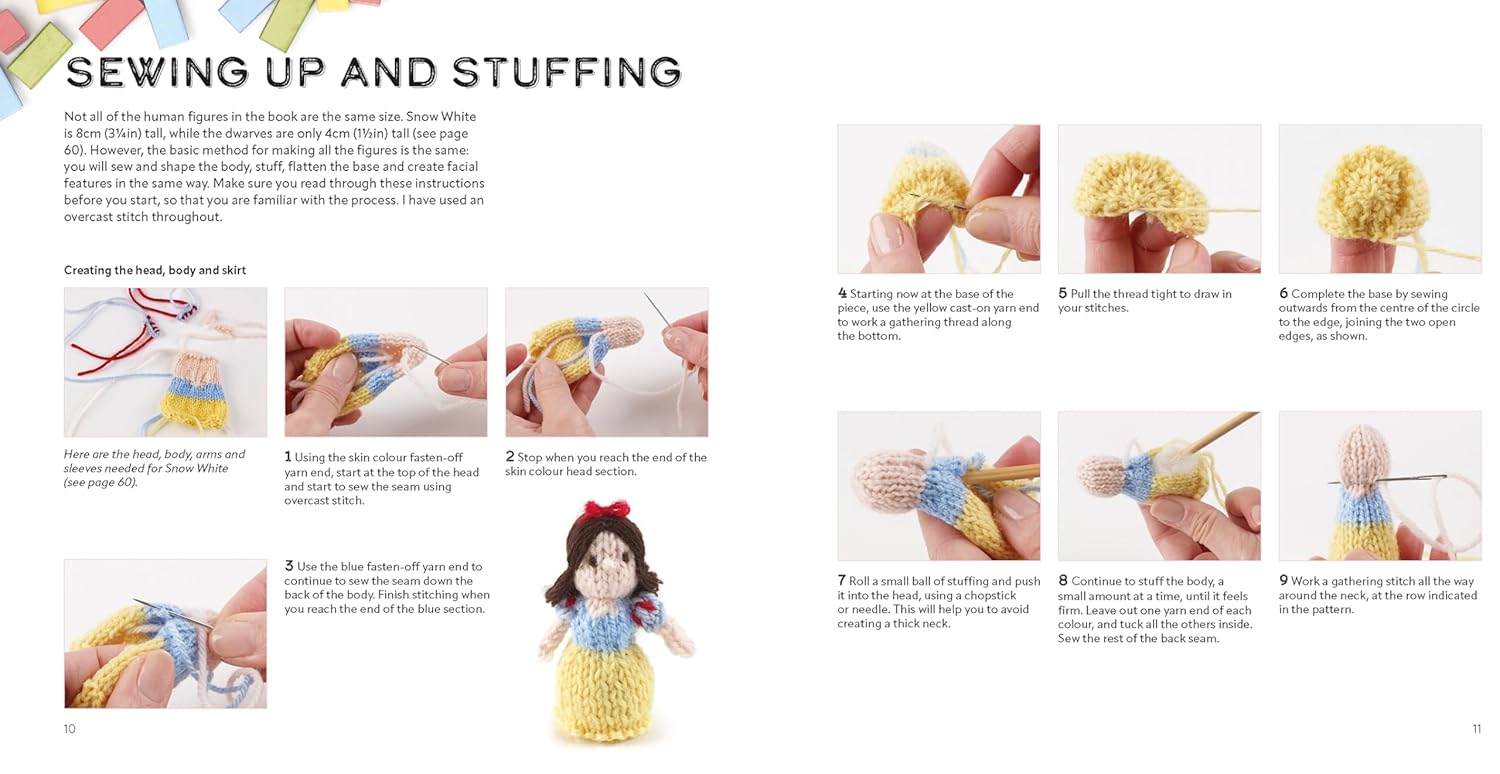 SEWING UP AND STUFFING

Not all of the human figures in the book are the same size. Snow White is 8cm (3¼in) tall, while the dwarves are only 4cm (1½in) tall (see page 60). However, the basic method for making all the figures is the same: you will sew and shape the body, stuff, flatten the base and create facial features in the same way. Make sure you read through these instructions before you start, so that you are familiar with the process. I have used an overcast stitch throughout.

Creating the head, body and skirt

Here are the head, body, arms and sleeves needed for Snow White (see page 60).

1 Using the skin colour fasten-off yarn end, start at the top of the head and start to sew the seam using overcast stitch.

2 Stop when you reach the end of the skin colour head section.

3 Use the blue fasten-off yarn end to continue to sew the seam down the back of the body. Finish stitching when you reach the end of the blue section.

10

4 Starting now at the base of the piece, use the yellow cast-on yarn end to work a gathering thread along the bottom.

5 Pull the thread tight to draw in your stitches.

6 Complete the base by sewing outwards from the centre of the circle to the edge, joining the two open edges, as shown.

7 Roll a small ball of stuffing and push it into the head, using a chopstick or needle. This will help you to avoid creating a thick neck.

8 Continue to stuff the body, a small amount at a time, until it feels firm. Leave out one yarn end of each colour, and tuck all the others inside. Sew the rest of the back seam.

9 Work a gathering stitch all the way around the neck, at the row indicated in the pattern.

11