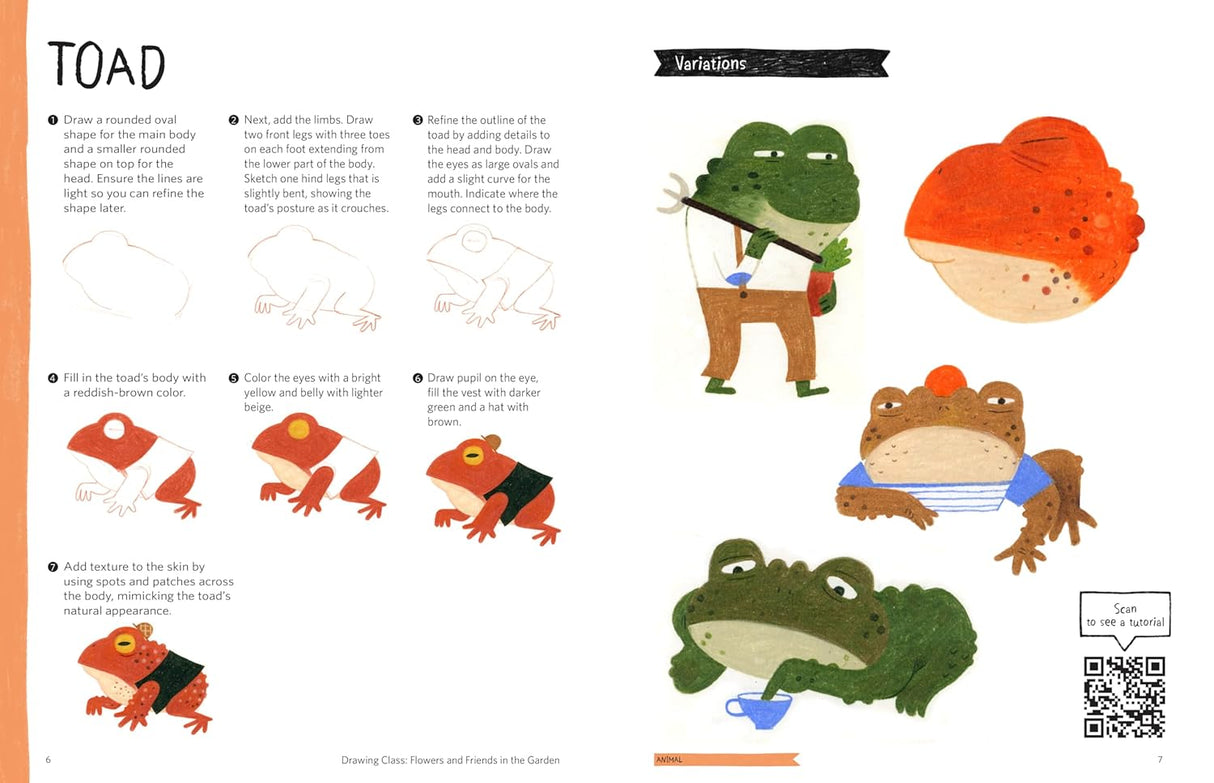 TOAD

❶ Draw a rounded oval shape for the main body and a smaller rounded shape on top for the head. Ensure the lines are light so you can refine the shape later.

❷ Next, add the limbs. Draw two front legs with three toes on each foot extending from the lower part of the body. Sketch one hind legs that is slightly bent, showing the toad's posture as it crouches.

❸ Refine the outline of the toad by adding details to the head and body. Draw the eyes as large ovals and add a slight curve for the mouth. Indicate where the legs connect to the body.

❹ Fill in the toad's body with a reddish-brown color.

❺ Color the eyes with a bright yellow and belly with lighter beige.

❻ Draw pupil on the eye, fill the vest with darker green and a hat with brown.

❼ Add texture to the skin by using spots and patches across the body, mimicking the toad's natural appearance.

6

Drawing Class: Flowers and Friends in the Garden

Variations

Scan to see a tutorial

ANIMAL

7