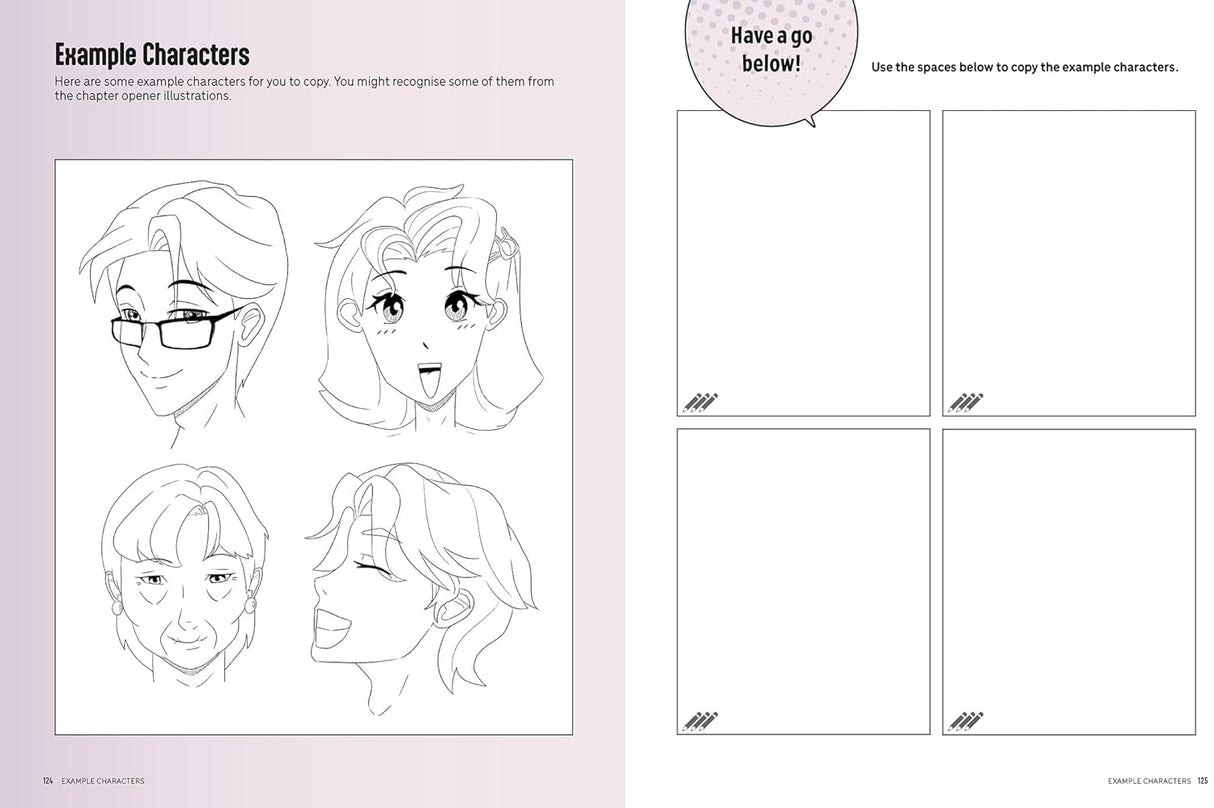 Example Characters

Here are some example characters for you to copy. You might recognise some of them from the chapter opener illustrations.

124 EXAMPLE CHARACTERS

Have a go below!

Use the spaces below to copy the example characters.

EXAMPLE CHARACTERS 125