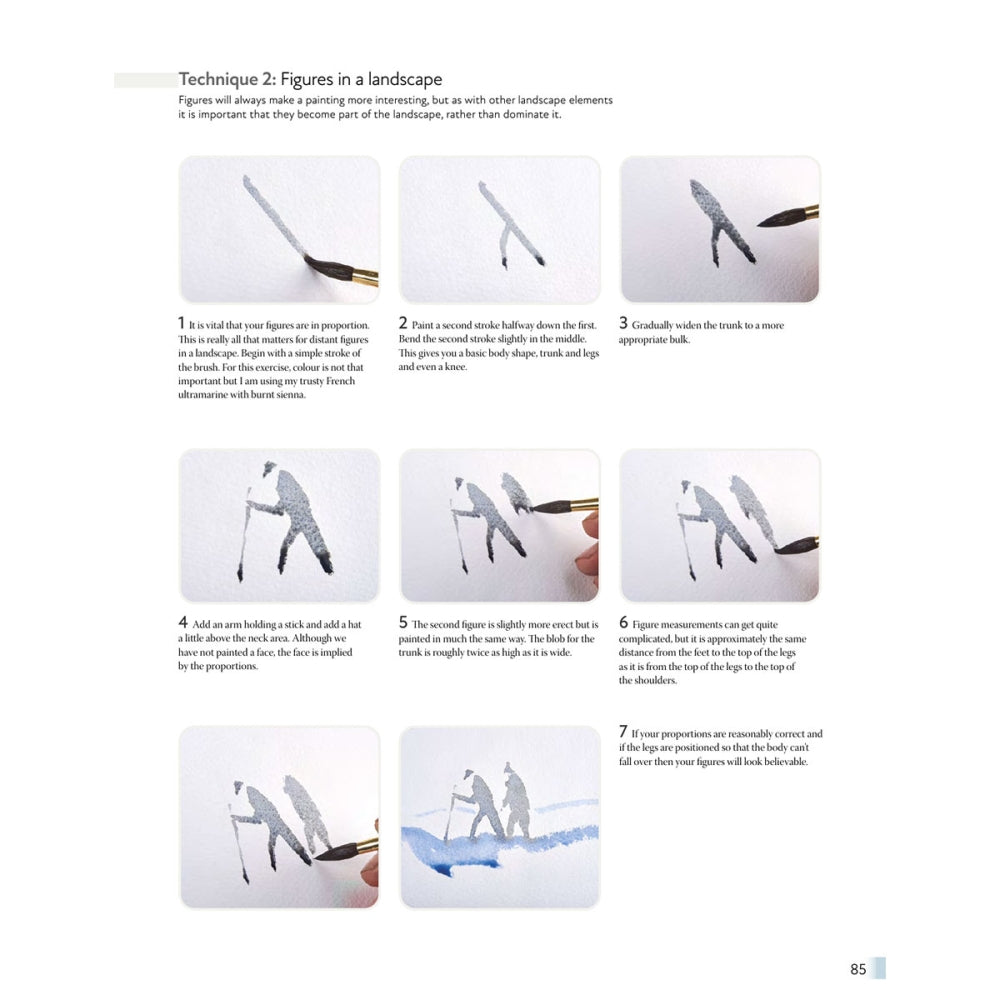 Technique 2: Figures in a landscape
Figures will always make a painting more interesting, but as with other landscape elements it is important that they become part of the landscape, rather than dominate it.

1 It is vital that your figures are in proportion. This is really all that matters for distant figures in a landscape. Begin with a simple stroke of the brush. For this exercise, colour is not that important but I am using my trusty French ultramarine with burnt sienna.

2 Paint a second stroke halfway down the first. Bend the second stroke slightly in the middle. This gives you a basic body shape, trunk and legs and even a knee.

3 Gradually widen the trunk to a more appropriate bulk.

4 Add an arm holding a stick and add a hat a little above the neck area. Although we have not painted a face, the face is implied by the proportions.

5 The second figure is slightly more erect but is painted in much the same way. The blob for the trunk is roughly twice as high as it is wide.

6 Figure measurements can get quite complicated, but it is approximately the same distance from the feet to the top of the legs as it is from the top of the legs to the top of the shoulders.

7 If your proportions are reasonably correct and if the legs are positioned so that the body can't fall over then your figures will look believable.

85