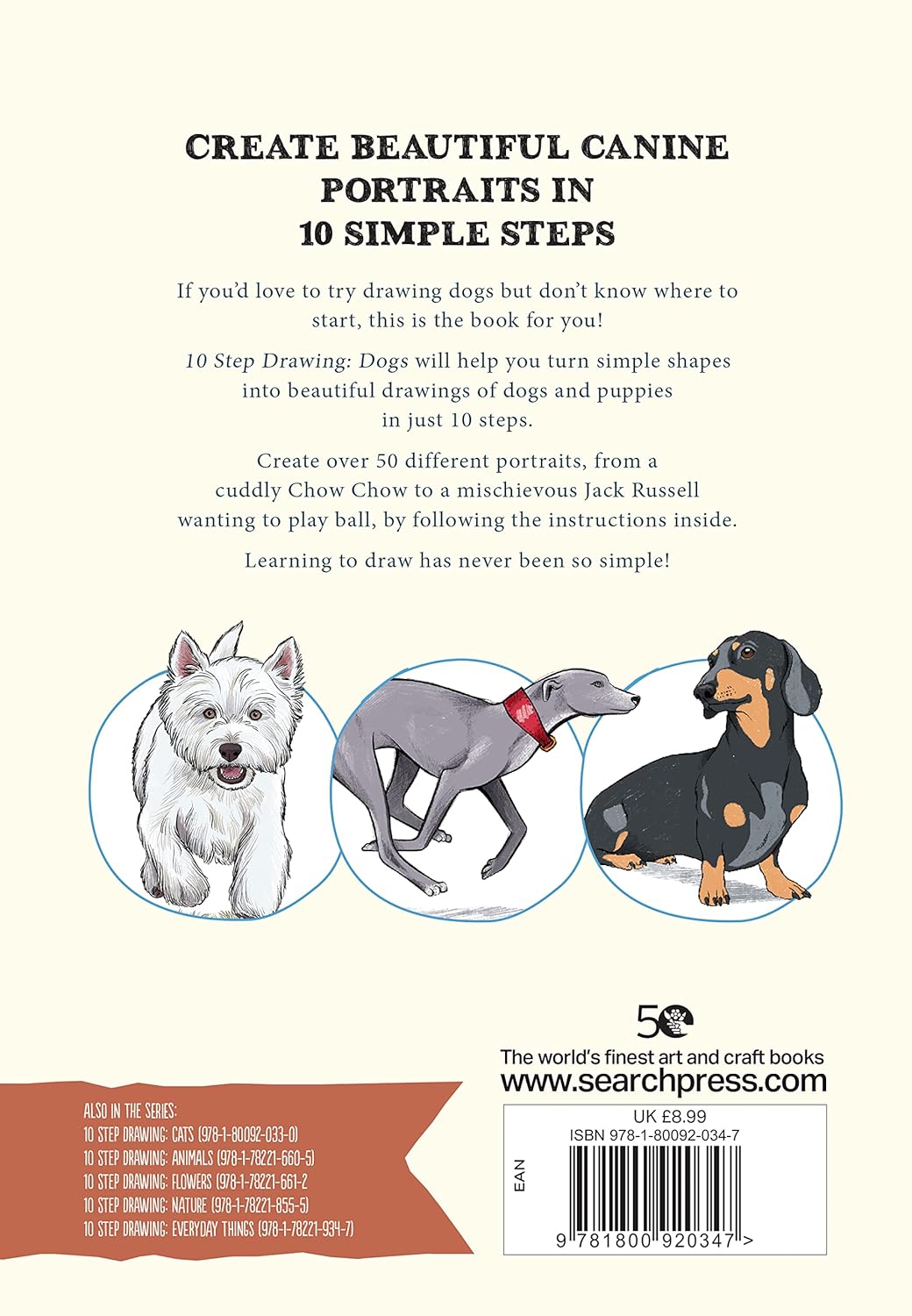 CREATE BEAUTIFUL CANINE PORTRAITS IN 10 SIMPLE STEPS

If you'd love to try drawing dogs but don't know where to start, this is the book for you!

10 Step Drawing: Dogs will help you turn simple shapes into beautiful drawings of dogs and puppies in just 10 steps.

Create over 50 different portraits, from a cuddly Chow Chow to a mischievous Jack Russell wanting to play ball, by following the instructions inside.

Learning to draw has never been so simple!

50

The world's finest art and craft books
www.searchpress.com

ALSO IN THE SERIES:
10 STEP DRAWING: CATS (978-1-80092-033-0)
10 STEP DRAWING: ANIMALS (978-1-78221-660-5)
10 STEP DRAWING: FLOWERS (978-1-78221-661-2
10 STEP DRAWING: NATURE (978-1-78221-855-5)
10 STEP DRAWING: EVERYDAY THINGS (978-1-78221-934-7)

UK £8.99
ISBN 978-1-80092-034-7

EAN

9 781800 920347 >