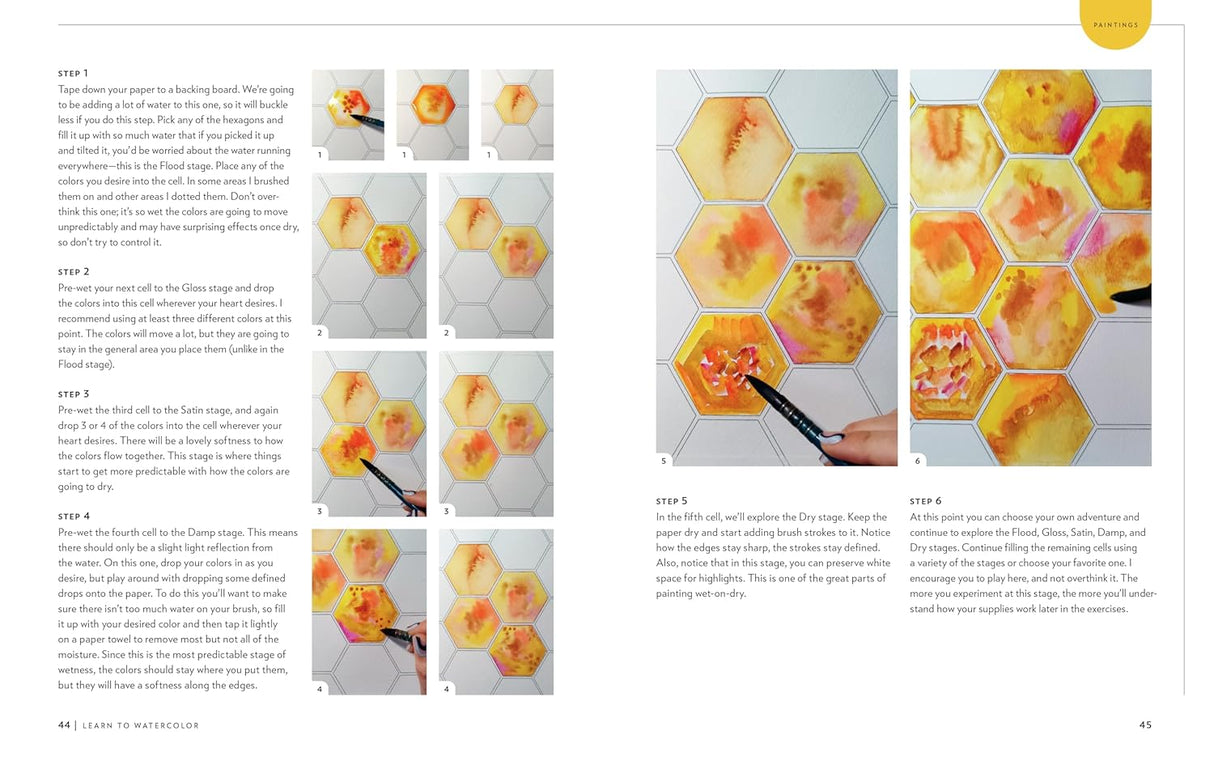 PAINTINGS

STEP 1
Tape down your paper to a backing board. We're going to be adding a lot of water to this one, so it will buckle less if you do this step. Pick any of the hexagons and fill it up with so much water that if you picked it up and tilted it, you'd be worried about the water running everywhere—this is the Flood stage. Place any of the colors you desire into the cell. In some areas I brushed them on and other areas I dotted them. Don't overthink this one; it's so wet the colors are going to move unpredictably and may have surprising effects once dry, so don't try to control it.

STEP 2
Pre-wet your next cell to the Gloss stage and drop the colors into this cell wherever your heart desires. I recommend using at least three different colors at this point. The colors will move a lot, but they are going to stay in the general area you place them (unlike in the Flood stage).

STEP 3
Pre-wet the third cell to the Satin stage, and again drop 3 or 4 of the colors into the cell wherever your heart desires. There will be a lovely softness to how the colors flow together. This stage is where things start to get more predictable with how the colors are going to dry.

STEP 4
Pre-wet the fourth cell to the Damp stage. This means there should only be a slight light reflection from the water. On this one, drop your colors in as you desire, but play around with dropping some defined drops onto the paper. To do this you'll want to make sure there isn't too much water on your brush, so fill it up with your desired color and then tap it lightly on a paper towel to remove most but not all of the moisture. Since this is the most predictable stage of wetness, the colors should stay where you put them, but they will have a softness along the edges.

1 1 1
2 2
3 3
4 4
5
6

STEP 5
In the fifth cell, we'll explore the Dry stage. Keep the paper dry and start adding brush strokes to it. Notice how the edges stay sharp, the strokes stay defined. Also, notice that in this stage, you can preserve white space for highlights. This is one of the great parts of painting wet-on-dry.

STEP 6
At this point you can choose your own adventure and continue to explore the Flood, Gloss, Satin, Damp, and Dry stages. Continue filling the remaining cells using a variety of the stages or choose your favorite one. I encourage you to play here, and not overthink it. The more you experiment at this stage, the more you'll understand how your supplies work later in the exercises.

44 | LEARN TO WATERCOLOR

45