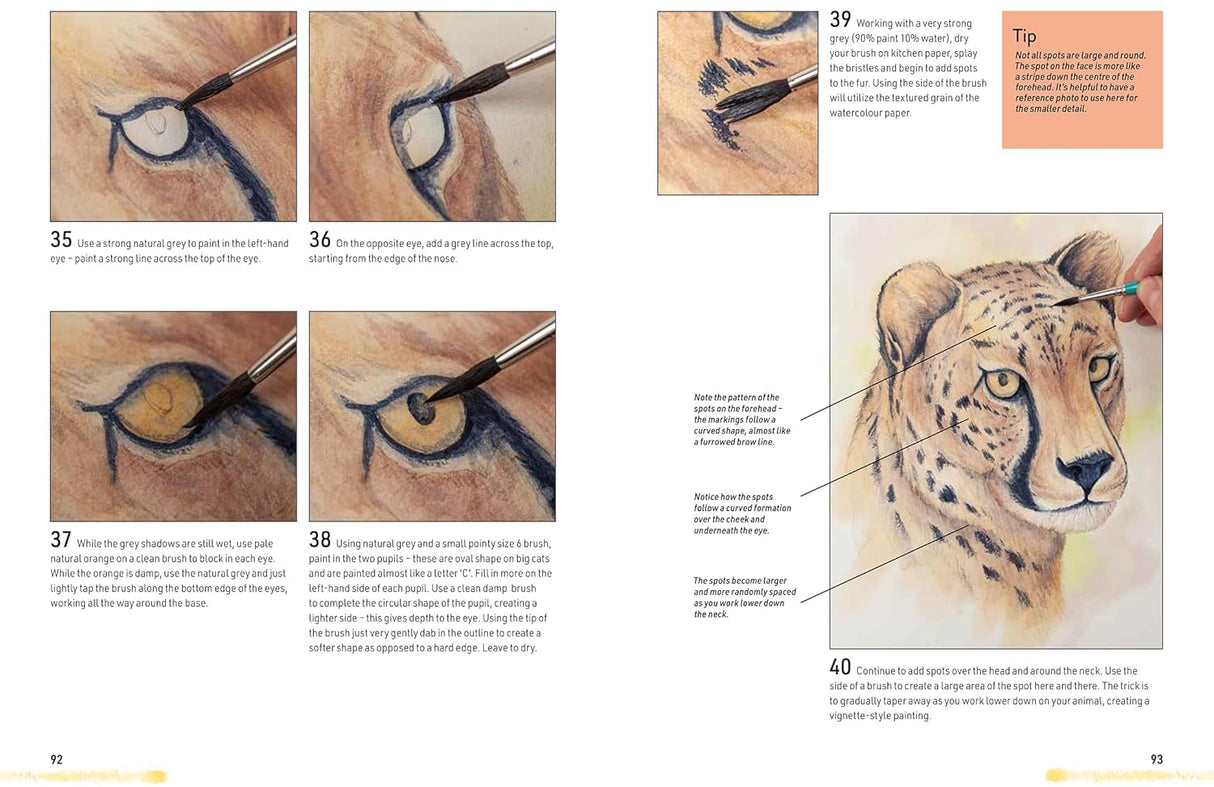 35 Use a strong natural grey to paint in the left-hand eye – paint a strong line across the top of the eye.

36 On the opposite eye, add a grey line across the top, starting from the edge of the nose.

37 While the grey shadows are still wet, use pale natural orange on a clean brush to block in each eye. While the orange is damp, use the natural grey and just lightly tap the brush along the bottom edge of the eyes, working all the way around the base.

38 Using natural grey and a small pointy size 6 brush, paint in the two pupils – these are oval shape on big cats and are painted almost like a letter 'C'. Fill in more on the left-hand side of each pupil. Use a clean damp brush to complete the circular shape of the pupil, creating a lighter side – this gives depth to the eye. Using the tip of the brush just very gently dab in the outline to create a softer shape as opposed to a hard edge. Leave to dry.

92

39 Working with a very strong grey (90% paint 10% water), dry your brush on kitchen paper, splay the bristles and begin to add spots to the fur. Using the side of the brush will utilize the textured grain of the watercolour paper.

Tip
Not all spots are large and round. The spot on the face is more like a stripe down the centre of the forehead. It's helpful to have a reference photo to use here for the smaller detail.

Note the pattern of the spots on the forehead – the markings follow a curved shape, almost like a furrowed brow line.

Notice how the spots follow a curved formation over the cheek and underneath the eye.

The spots become larger and more randomly spaced as you work lower down the neck.

40 Continue to add spots over the head and around the neck. Use the side of a brush to create a large area of the spot here and there. The trick is to gradually taper away as you work lower down on your animal, creating a vignette-style painting.

93