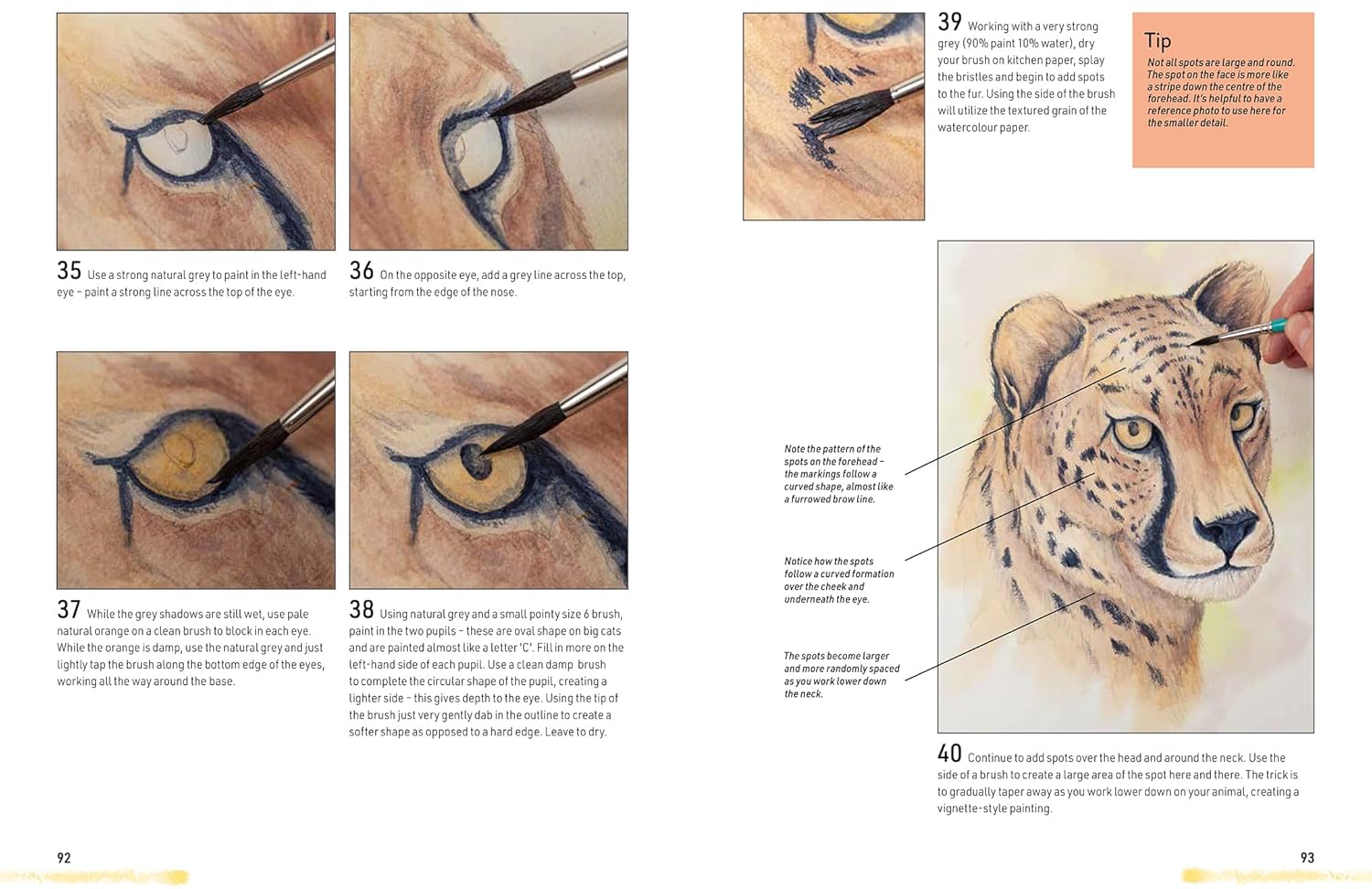 35 Use a strong natural grey to paint in the left-hand eye – paint a strong line across the top of the eye.

36 On the opposite eye, add a grey line across the top, starting from the edge of the nose.

37 While the grey shadows are still wet, use pale natural orange on a clean brush to block in each eye. While the orange is damp, use the natural grey and just lightly tap the brush along the bottom edge of the eyes, working all the way around the base.

38 Using natural grey and a small pointy size 6 brush, paint in the two pupils – these are oval shape on big cats and are painted almost like a letter 'C'. Fill in more on the left-hand side of each pupil. Use a clean damp brush to complete the circular shape of the pupil, creating a lighter side – this gives depth to the eye. Using the tip of the brush just very gently dab in the outline to create a softer shape as opposed to a hard edge. Leave to dry.

92

39 Working with a very strong grey (90% paint 10% water), dry your brush on kitchen paper, splay the bristles and begin to add spots to the fur. Using the side of the brush will utilize the textured grain of the watercolour paper.

Tip
Not all spots are large and round. The spot on the face is more like a stripe down the centre of the forehead. It's helpful to have a reference photo to use here for the smaller detail.

Note the pattern of the spots on the forehead – the markings follow a curved shape, almost like a furrowed brow line.

Notice how the spots follow a curved formation over the cheek and underneath the eye.

The spots become larger and more randomly spaced as you work lower down the neck.

40 Continue to add spots over the head and around the neck. Use the side of a brush to create a large area of the spot here and there. The trick is to gradually taper away as you work lower down on your animal, creating a vignette-style painting.

93