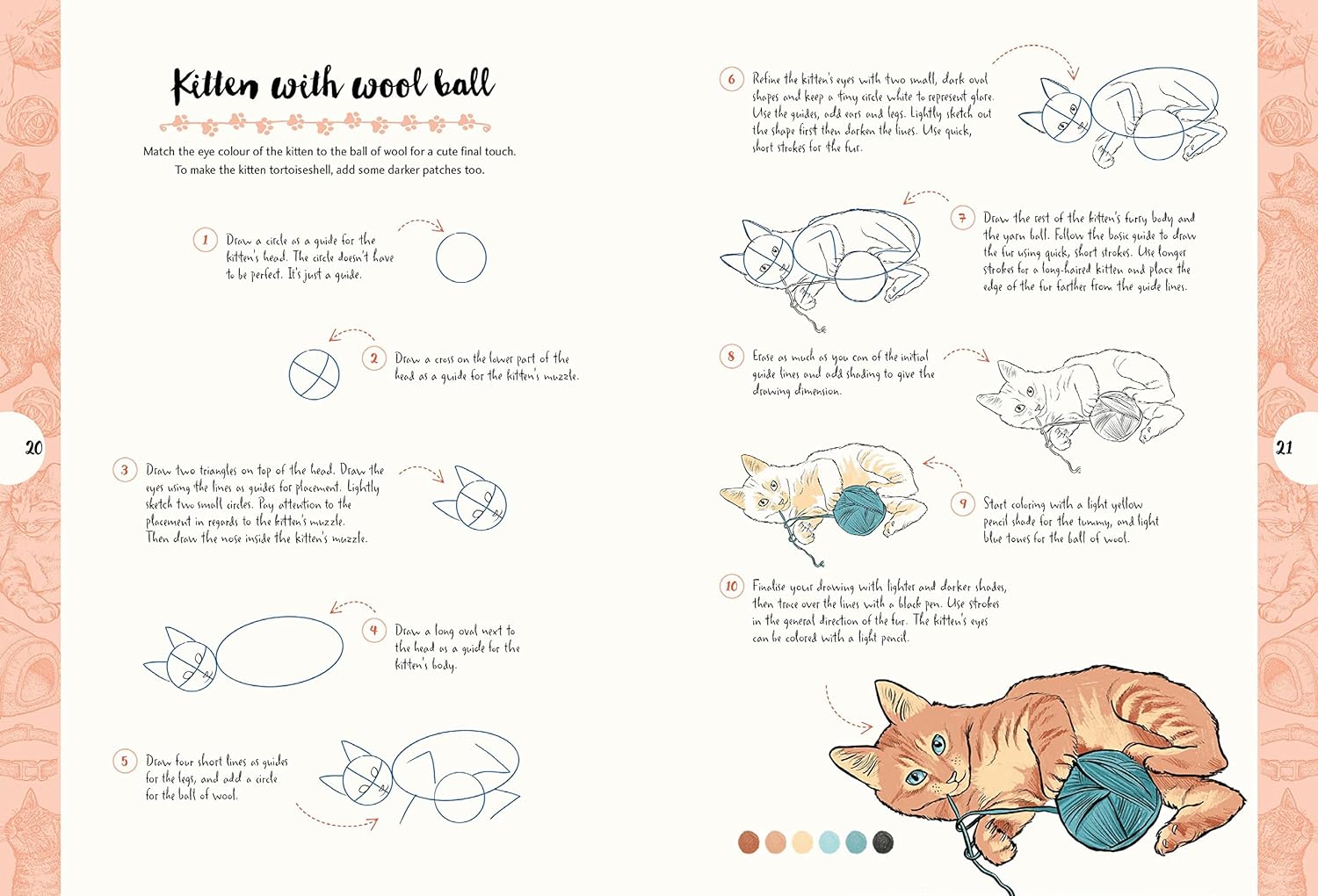 Kitten with wool ball

Match the eye colour of the kitten to the ball of wool for a cute final touch. To make the kitten tortoiseshell, add some darker patches too.

1 Draw a circle as a guide for the kitten's head. The circle doesn't have to be perfect. It's just a guide.

2 Draw a cross on the lower part of the head as a guide for the kitten's muzzle.

3 Draw two triangles on top of the head. Draw the eyes using the lines as guides for placement. Lightly sketch two small circles. Pay attention to the placement in regards to the kitten's muzzle. Then draw the nose inside the kitten's muzzle.

4 Draw a long oval next to the head as a guide for the kitten's body.

5 Draw four short lines as guides for the legs, and add a circle for the ball of wool.

20

6 Refine the kitten's eyes with two small, dark oval shapes and keep a tiny circle white to represent glare. Use the guides, add ears and legs. Lightly sketch out the shape first then darken the lines. Use quick, short strokes for the fur.

7 Draw the rest of the kitten's furry body and the yarn ball. Follow the basic guide to draw the fur using quick, short strokes. Use longer strokes for a long-haired kitten and place the edge of the fur farther from the guide lines.

8 Erase as much as you can of the initial guide lines and add shading to give the drawing dimension.

9 Start coloring with a light yellow pencil shade for the tummy, and light blue tones for the ball of wool.

10 Finalise your drawing with lighter and darker shades, then trace over the lines with a black pen. Use strokes in the general direction of the fur. The kitten's eyes can be colored with a light pencil.

21