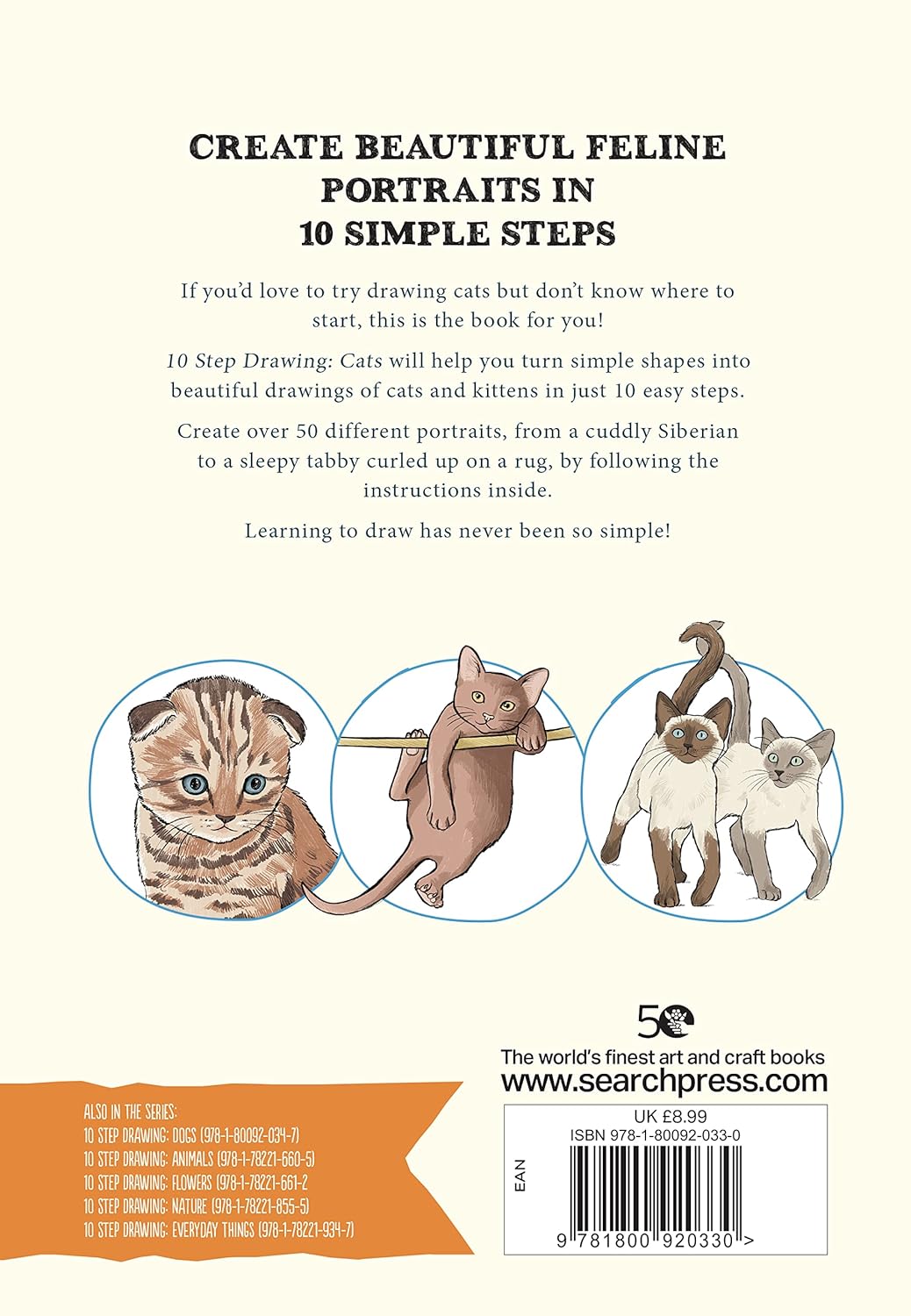 CREATE BEAUTIFUL FELINE PORTRAITS IN 10 SIMPLE STEPS

If you'd love to try drawing cats but don't know where to start, this is the book for you!

10 Step Drawing: Cats will help you turn simple shapes into beautiful drawings of cats and kittens in just 10 easy steps.

Create over 50 different portraits, from a cuddly Siberian to a sleepy tabby curled up on a rug, by following the instructions inside.

Learning to draw has never been so simple!

50

The world's finest art and craft books
www.searchpress.com

ALSO IN THE SERIES:
10 STEP DRAWING: DOGS (978-1-80092-034-7)
10 STEP DRAWING: ANIMALS (978-1-78221-660-5)
10 STEP DRAWING: FLOWERS (978-1-78221-661-2
10 STEP DRAWING: NATURE (978-1-78221-855-5)
10 STEP DRAWING: EVERYDAY THINGS (978-1-78221-934-7)

UK £8.99
ISBN 978-1-80092-033-0

EAN

9 781800 920330 >