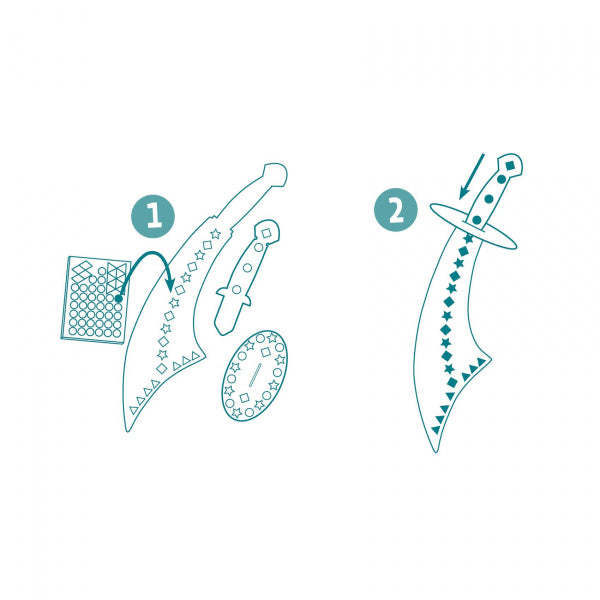 1

2