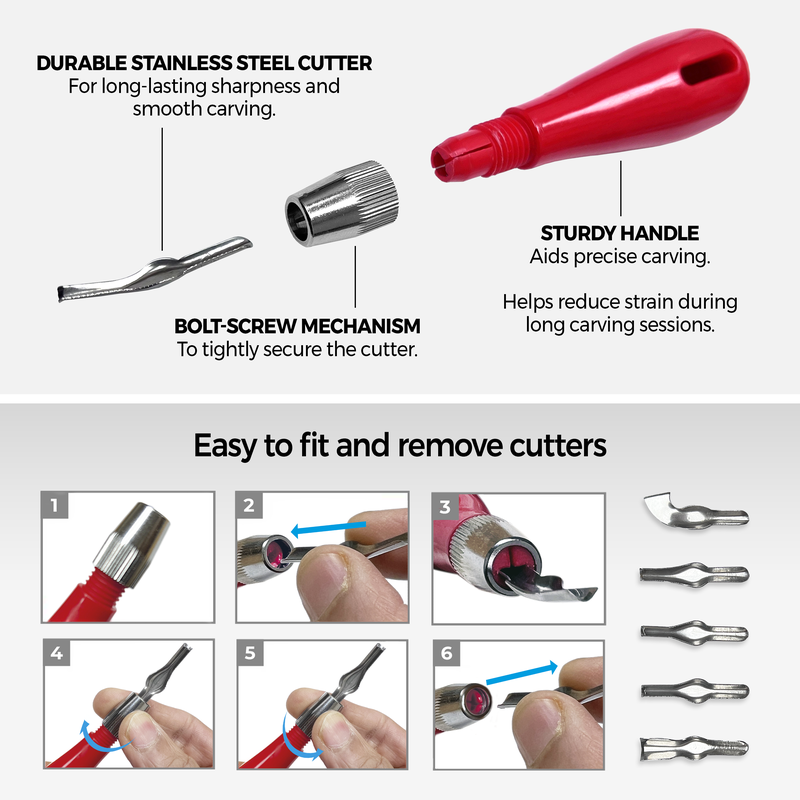 DURABLE STAINLESS STEEL CUTTER
For long-lasting sharpness and smooth carving.

BOLT-SCREW MECHANISM
To tightly secure the cutter.

STURDY HANDLE
Aids precise carving.

Helps reduce strain during long carving sessions.

Easy to fit and remove cutters

1

2

3

4

5

6