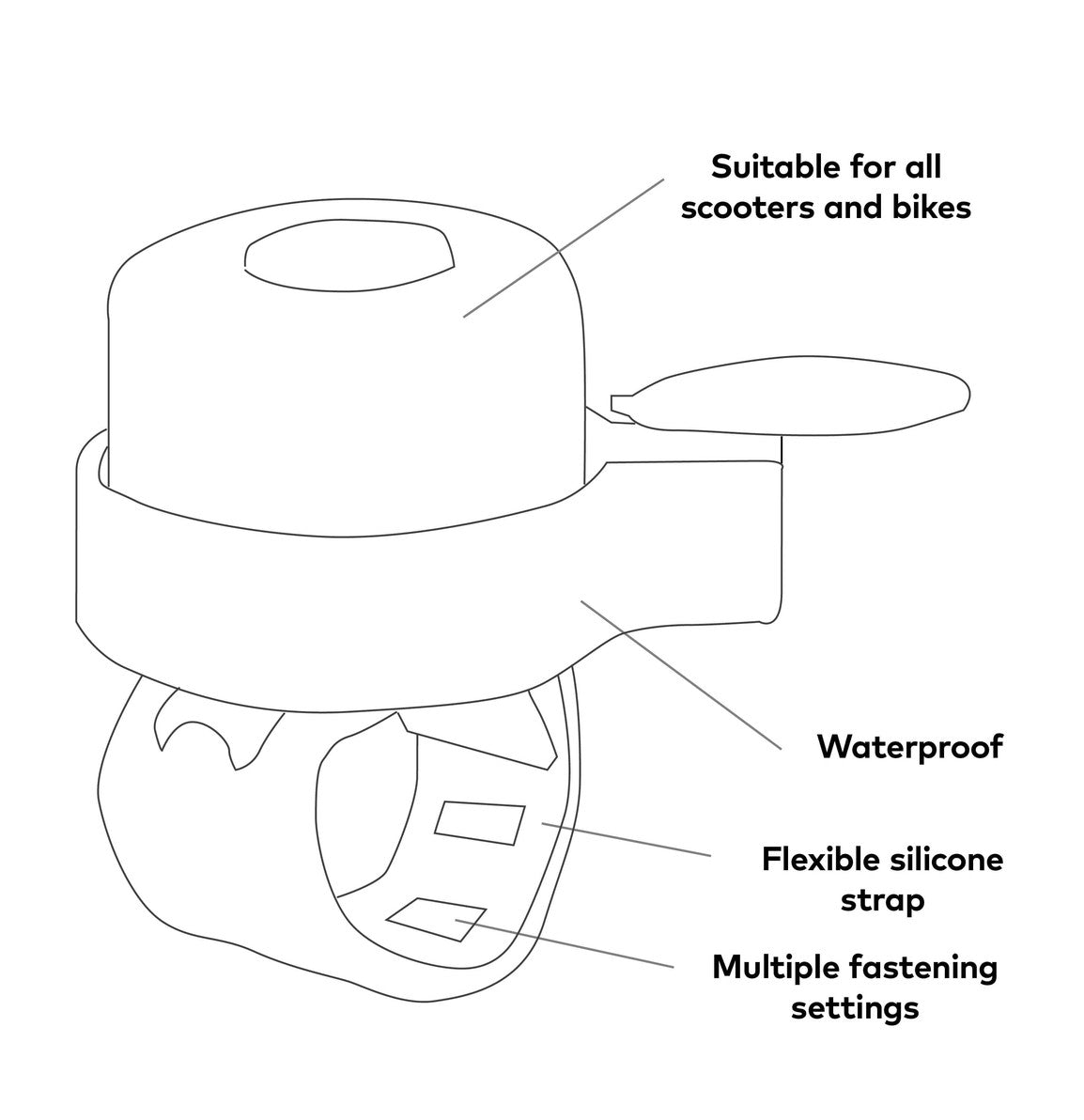 Suitable for all scooters and bikes

Waterproof

Flexible silicone strap

Multiple fastening settings