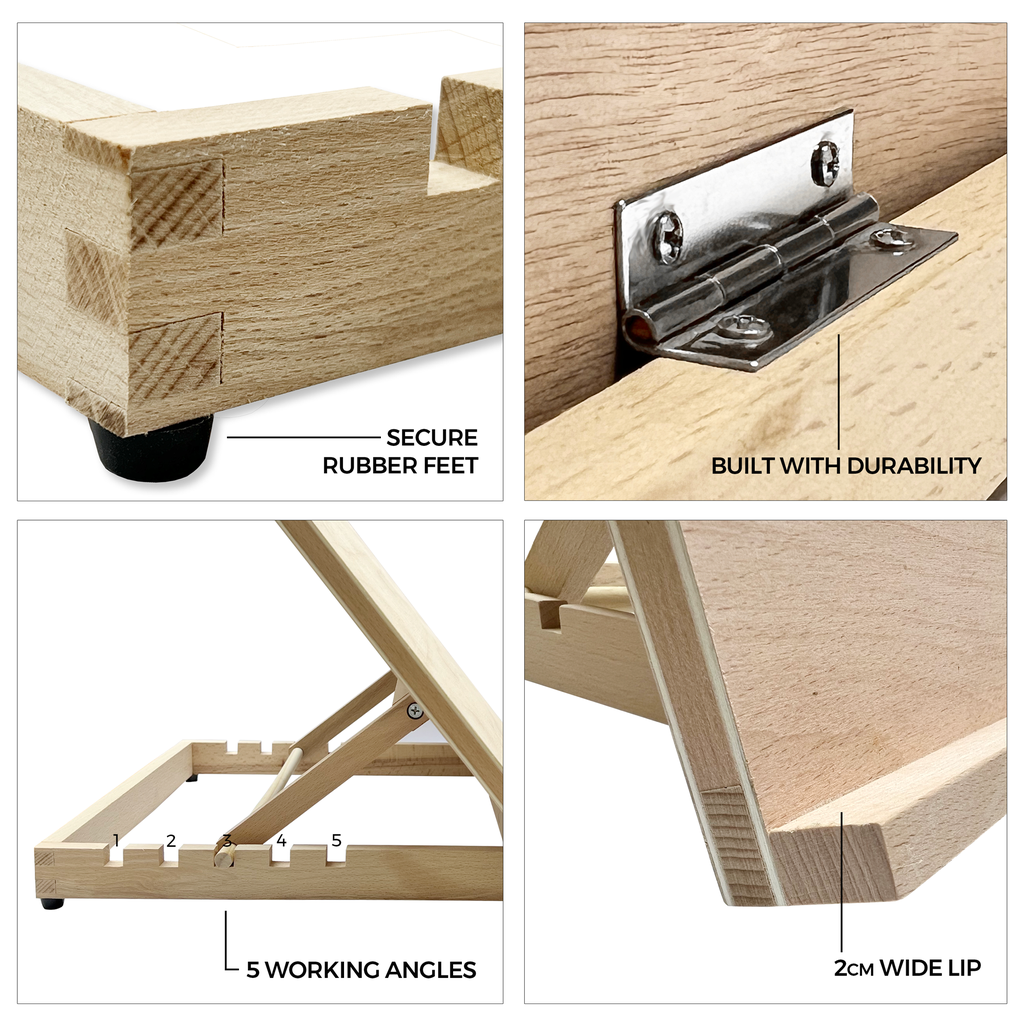 SECURE RUBBER FEET

BUILT WITH DURABILITY

1 2 3 4 5

5 WORKING ANGLES

2CM WIDE LIP