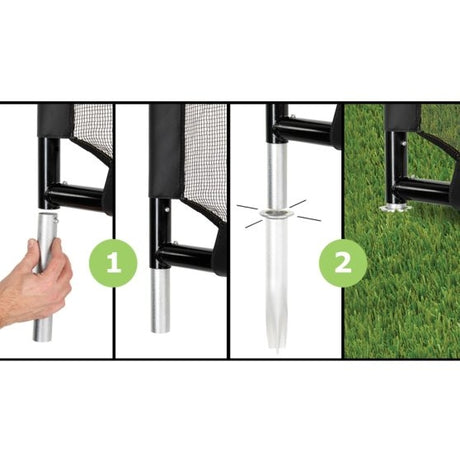 1

2